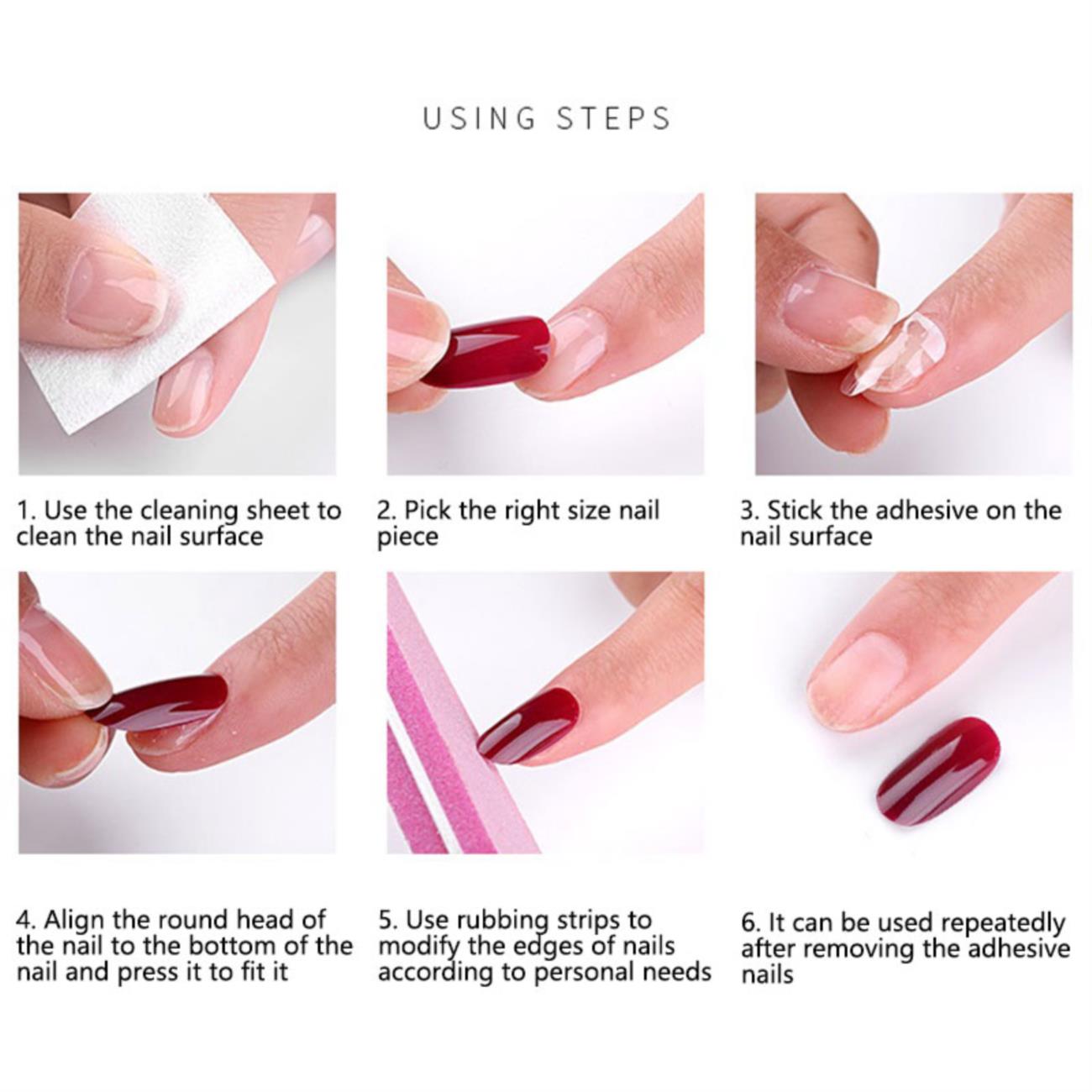 USING STEPS

1. Use the cleaning sheet to clean the nail surface

2. Pick the right size nail piece

3. Stick the adhesive on the nail surface

4. Align the round head of the nail to the bottom of the nail and press it to fit it

5. Use rubbing strips to modify the edges of nails according to personal needs

6. It can be used repeatedly after removing the adhesive nails