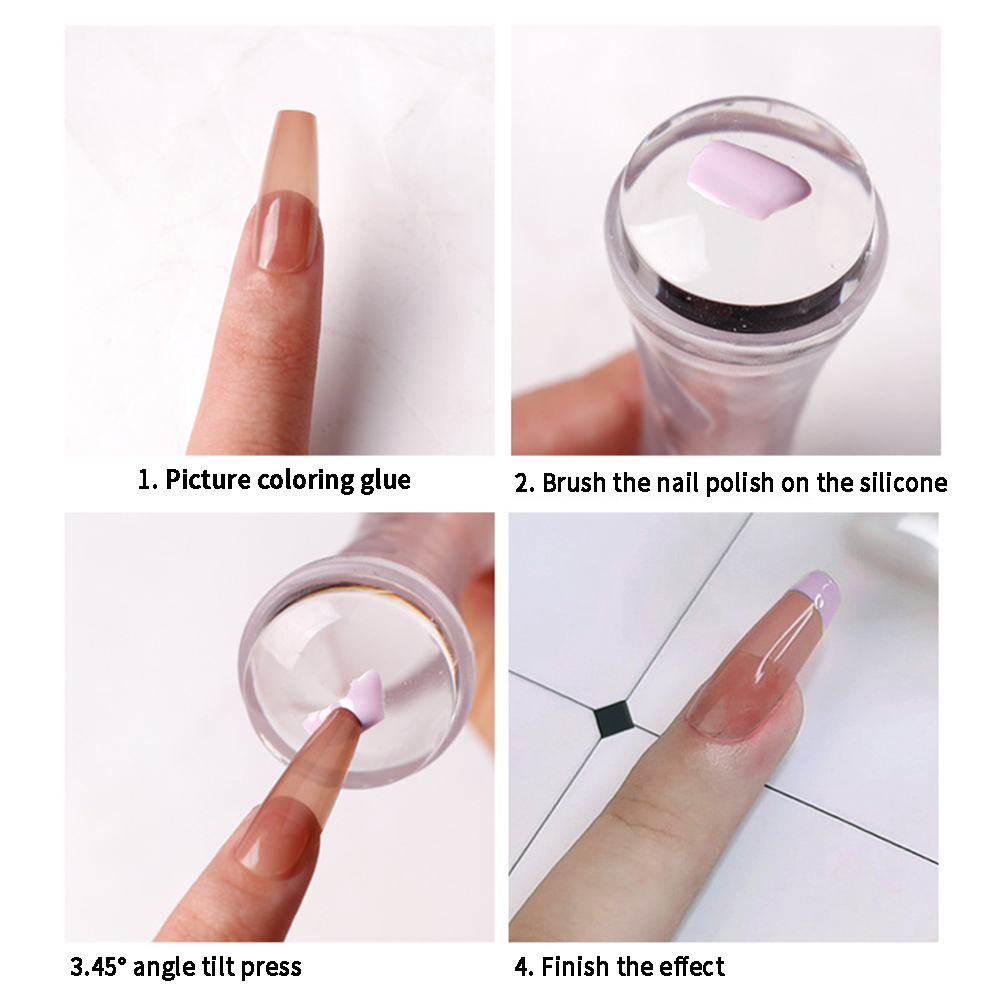 1. Picture coloring glue

2. Brush the nail polish on the silicone

3.45° angle tilt press

4. Finish the effect