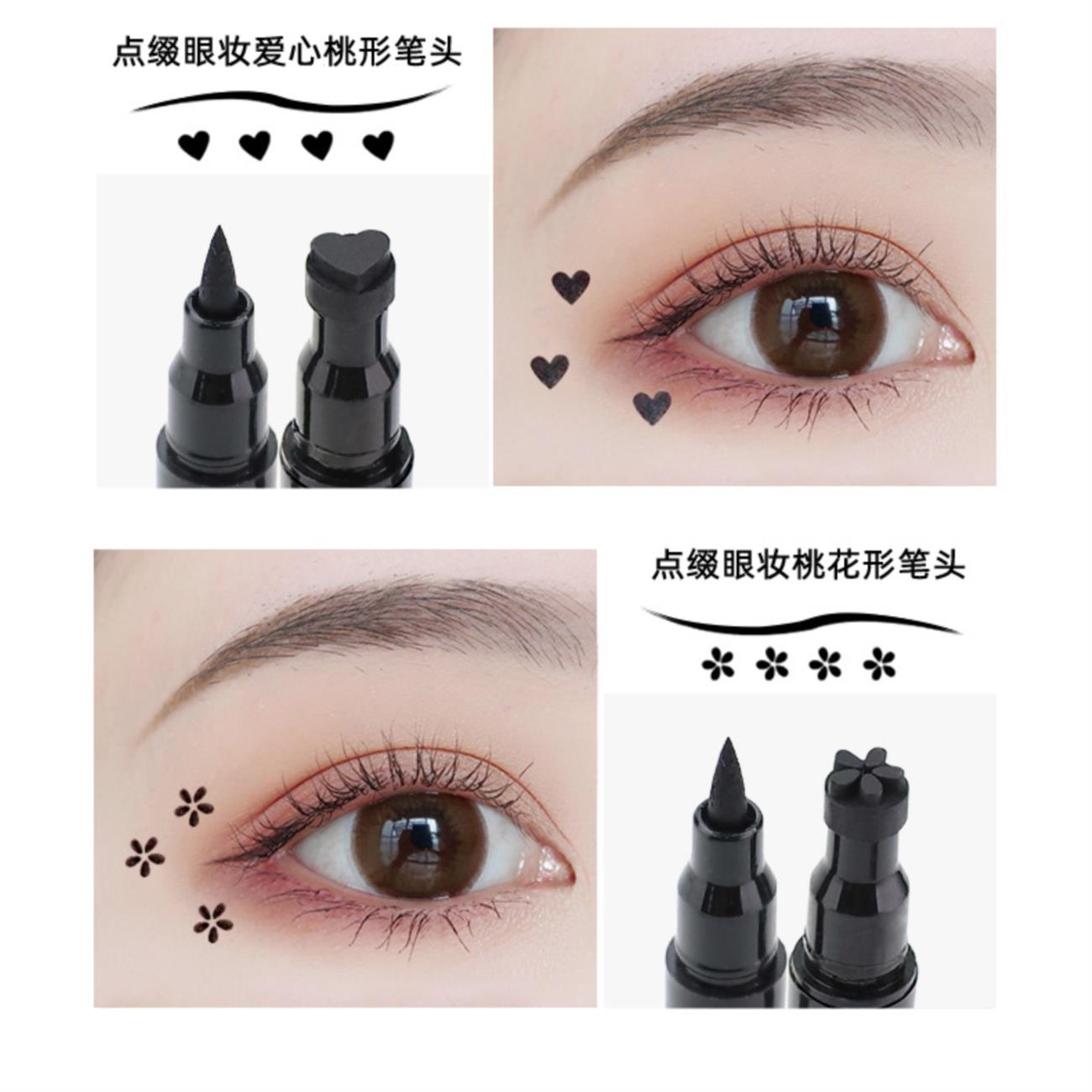 点缀眼妆爱心桃形笔头

点缀眼妆桃花形笔头