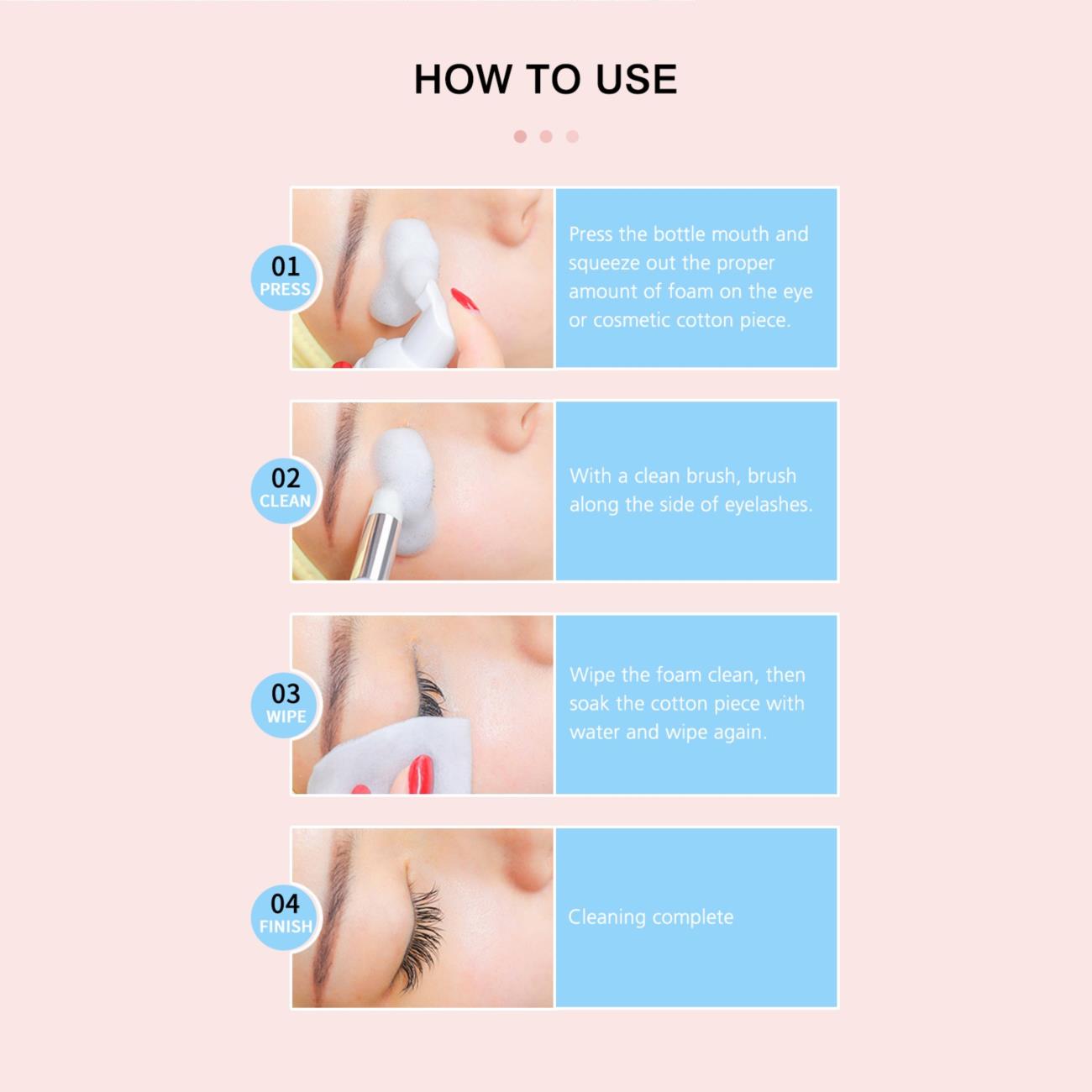 HOW TO USE

01
PRESS

Press the bottle mouth and squeeze out the proper amount of foam on the eye or cosmetic cotton piece.

02
CLEAN

With a clean brush, brush along the side of eyelashes.

03
WIPE

Wipe the foam clean, then soak the cotton piece with water and wipe again.

04
FINISH

Cleaning complete