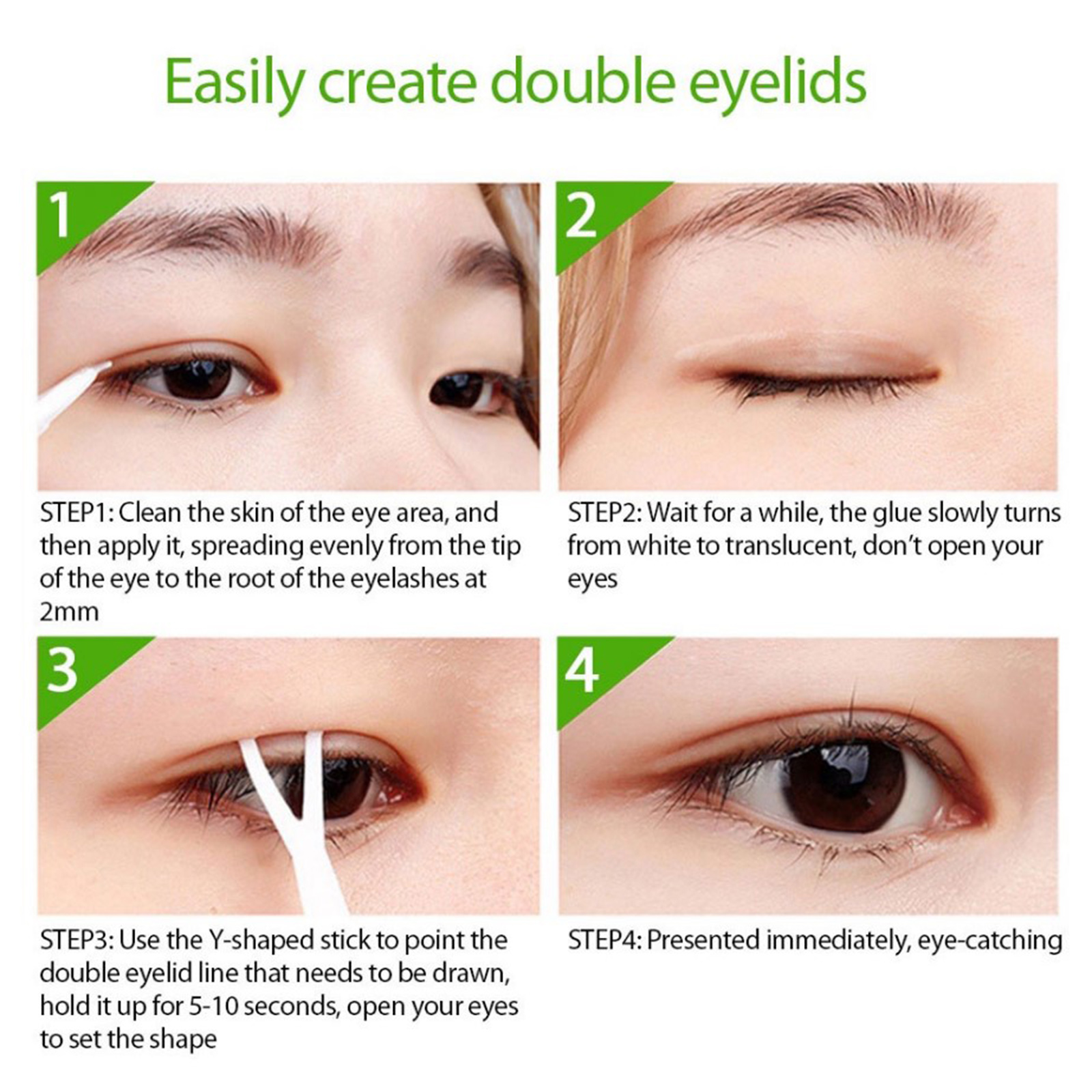 Easily create double eyelids

1

STEP1: Clean the skin of the eye area, and then apply it, spreading evenly from the tip of the eye to the root of the eyelashes at 2mm

2

STEP2: Wait for a while, the glue slowly turns from white to translucent, don't open your eyes

3

STEP3: Use the Y-shaped stick to point the double eyelid line that needs to be drawn, hold it up for 5-10 seconds, open your eyes to set the shape

4

STEP4: Presented immediately, eye-catching