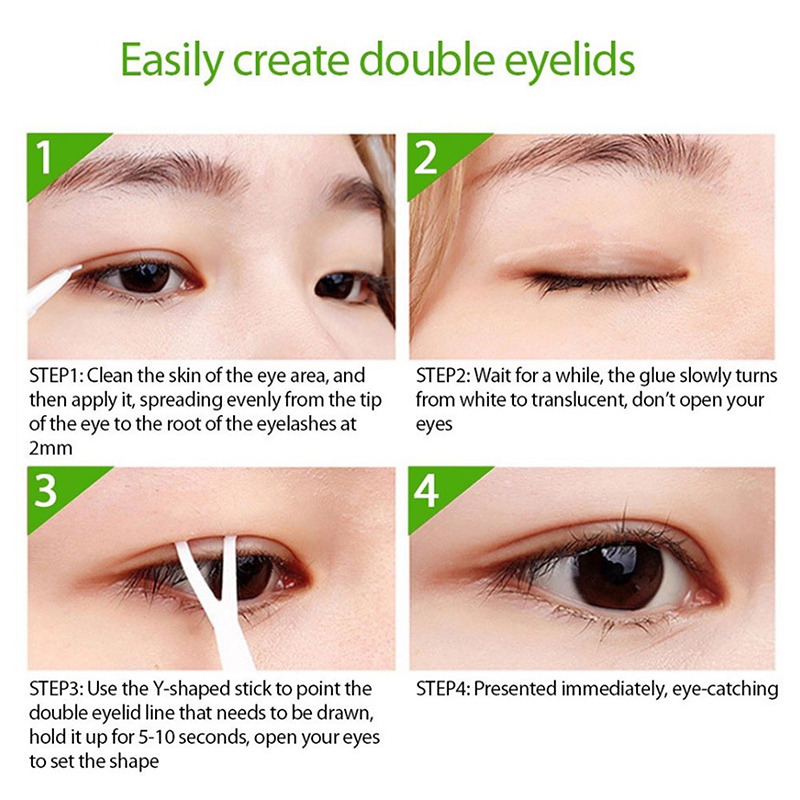 Easily create double eyelids

1

STEP1: Clean the skin of the eye area, and then apply it, spreading evenly from the tip of the eye to the root of the eyelashes at 2mm

2

STEP2: Wait for a while, the glue slowly turns from white to translucent, don't open your eyes

3

STEP3: Use the Y-shaped stick to point the double eyelid line that needs to be drawn, hold it up for 5-10 seconds, open your eyes to set the shape

4

STEP4: Presented immediately, eye-catching