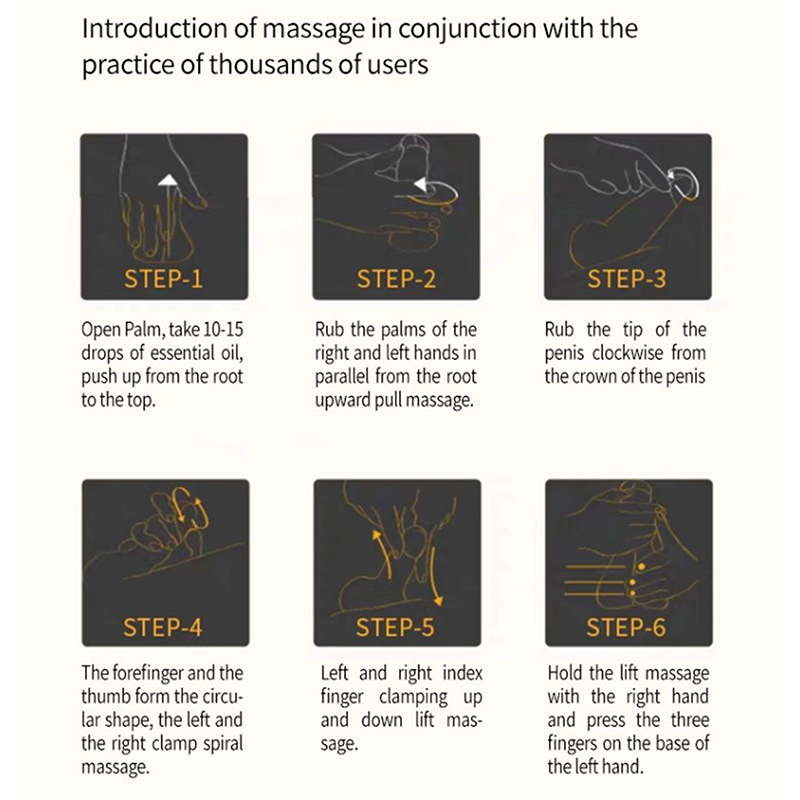 Introduction of massage in conjunction with the practice of thousands of users

STEP-1

Open Palm, take 10-15 drops of essential oil, push up from the root to the top.

STEP-2

Rub the palms of the right and left hands in parallel from the root upward pull massage.

STEP-3

Rub the tip of the penis clockwise from the crown of the penis

STEP-4

The forefinger and the thumb form the circular shape, the left and the right clamp spiral massage.

STEP-5

Left and right index finger clamping up and down lift massage.

STEP-6

Hold the lift massage with the right hand and press the three fingers on the base of the left hand.