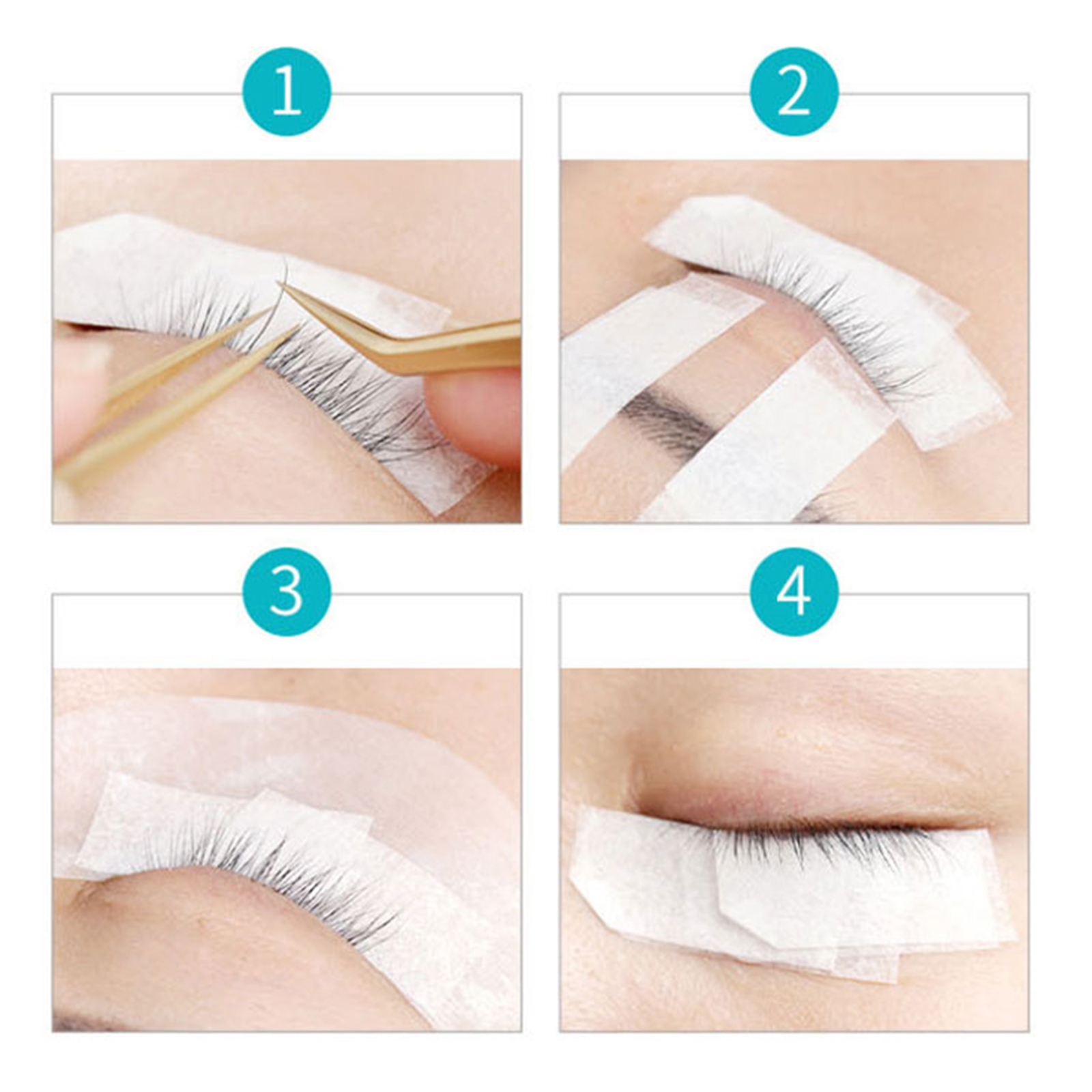 1

2

3

4