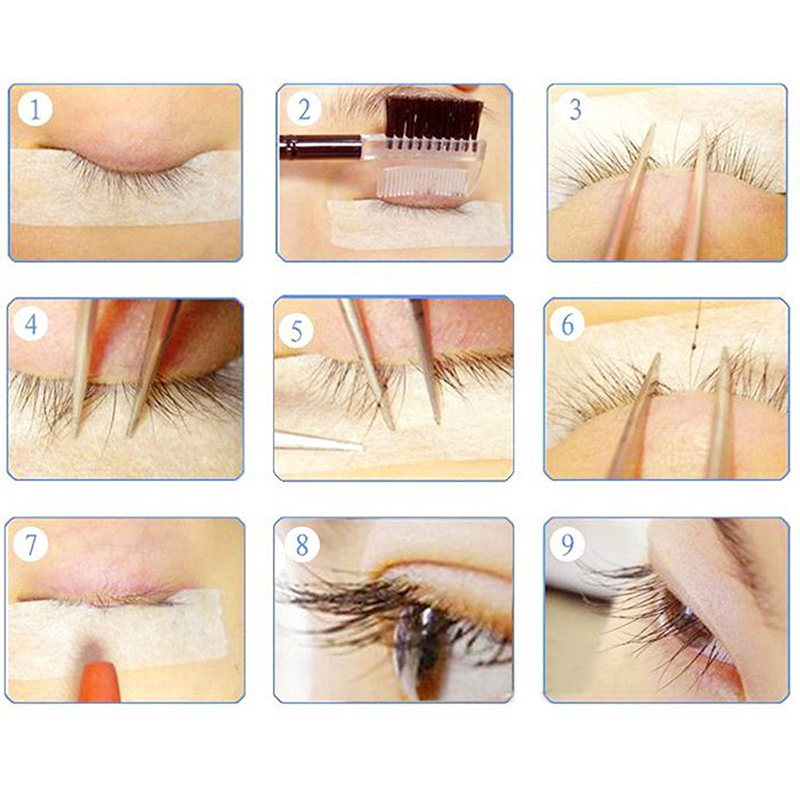 1
2
3
4
5
6
7
8
9