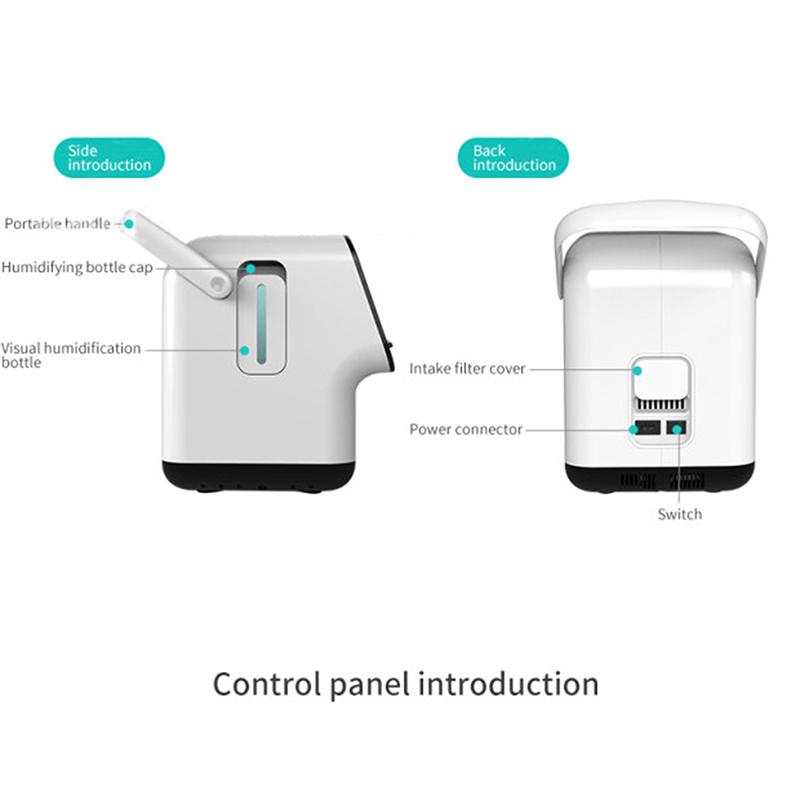 Side introduction

Portable handle

Humidifying bottle cap

Visual humidification bottle

Back introduction

Intake filter cover

Power connector

Switch

Control panel introduction