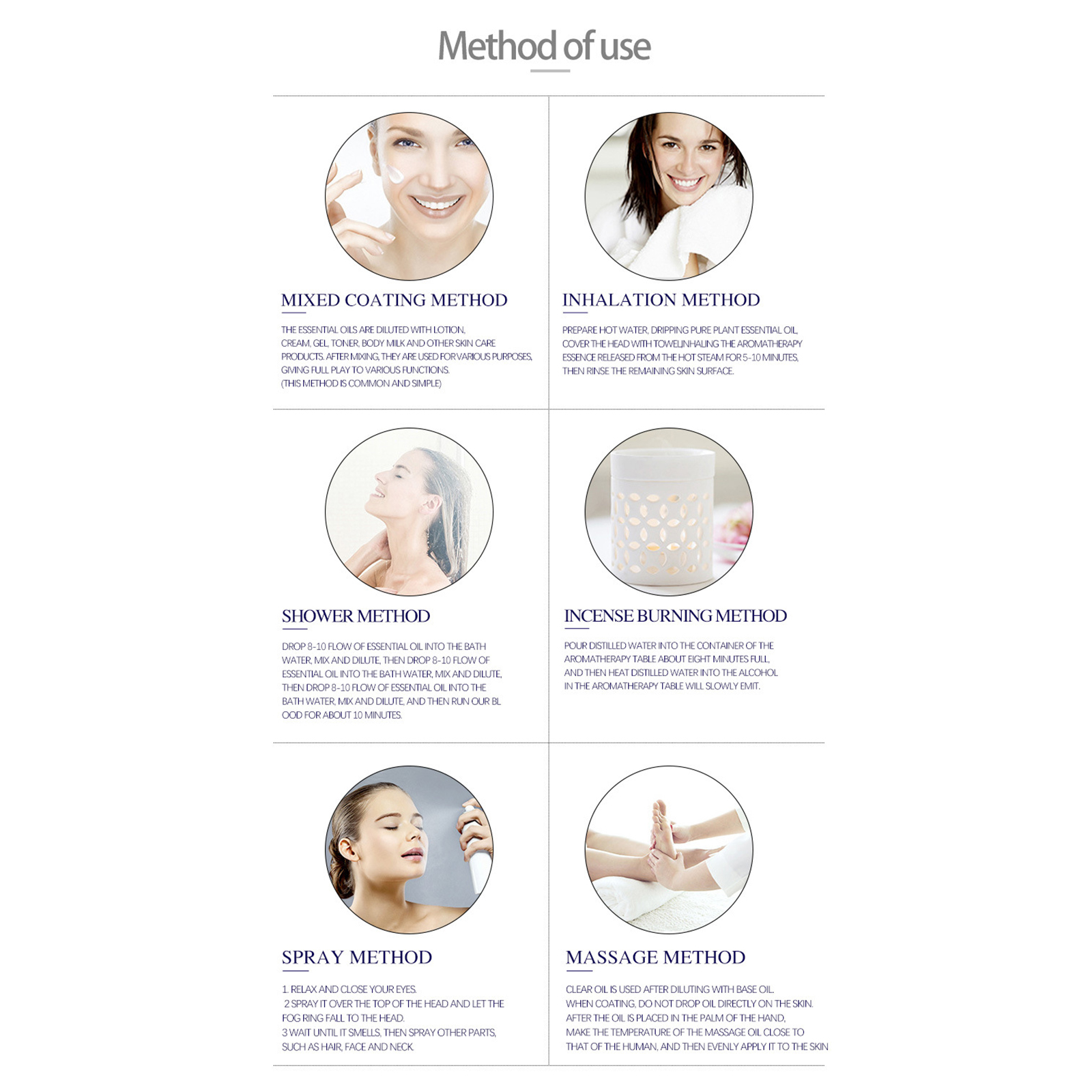 Method of use

MIXED COATING METHOD

THE ESSENTIAL OILS ARE DILUTED WITH LOTION, CREAM, GEL, TONER, BODY MILK AND OTHER SKIN CARE PRODUCTS. AFTER MIXING, THEY ARE USED FOR VARIOUS PURPOSES, GIVING FULL PLAY TO VARIOUS FUNCTIONS. (THIS METHOD IS COMMON AND SIMPLE)

INHALATION METHOD

PREPARE HOT WATER, DRIPPING PURE PLANT ESSENTIAL OIL, COVER THE HEAD WITH TOWELINHALING THE AROMATHERAPY ESSENCE RELEASED FROM THE HOT STEAM FOR 5-10 MINUTES, THEN RINSE THE REMAINING SKIN SURFACE.

SHOWER METHOD

DROP 8-10 FLOW OF ESSENTIAL OIL INTO THE BATH WATER, MIX AND DILUTE, THEN DROP 8-10 FLOW OF ESSENTIAL OIL INTO THE BATH WATER, MIX AND DILUTE, THEN DROP 8-10 FLOW OF ESSENTIAL OIL INTO THE BATH WATER, MIX AND DILUTE, AND THEN RUN OUR BL OOD FOR ABOUT 10 MINUTES.

INCENSE BURNING METHOD

POUR DISTILLED WATER INTO THE CONTAINER OF THE AROMATHERAPY TABLE ABOUT EIGHT MINUTES FULL, AND THEN HEAT DISTILLED WATER INTO THE ALCOHOL IN THE AROMATHERAPY TABLE WILL SLOWLY EMIT.

SPRAY METHOD

1. RELAX AND CLOSE YOUR EYES.
2 SPRAY IT OVER THE TOP OF THE HEAD AND LET THE FOG RING FALL TO THE HEAD.
3 WAIT UNTIL IT SMELLS, THEN SPRAY OTHER PARTS, SUCH AS HAIR, FACE AND NECK.

MASSAGE METHOD

CLEAR OIL IS USED AFTER DILUTING WITH BASE OIL. WHEN COATING, DO NOT DROP OIL DIRECTLY ON THE SKIN. AFTER THE OIL IS PLACED IN THE PALM OF THE HAND, MAKE THE TEMPERATURE OF THE MASSAGE OIL CLOSE TO THAT OF THE HUMAN, AND THEN EVENLY APPLY IT TO THE SKIN