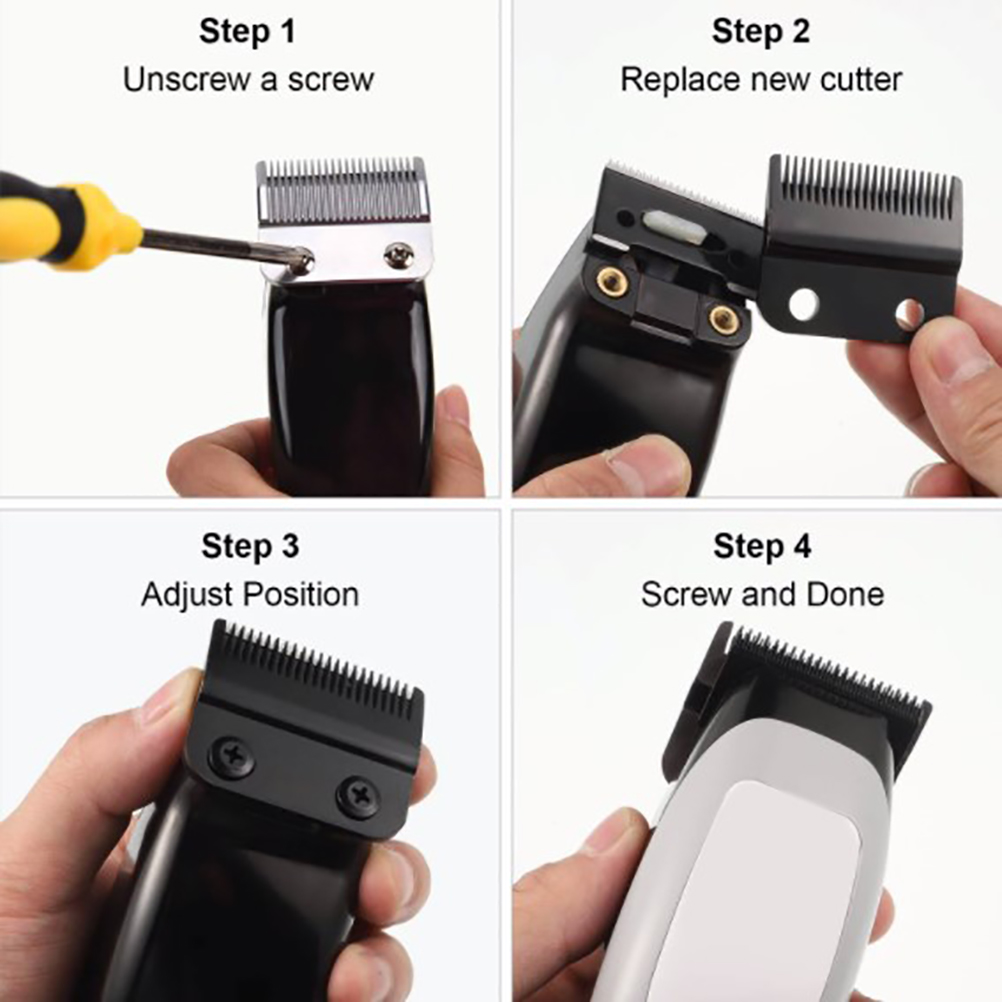 Step 1
Unscrew a screw

Step 2
Replace new cutter

Step 3
Adjust Position

Step 4
Screw and Done