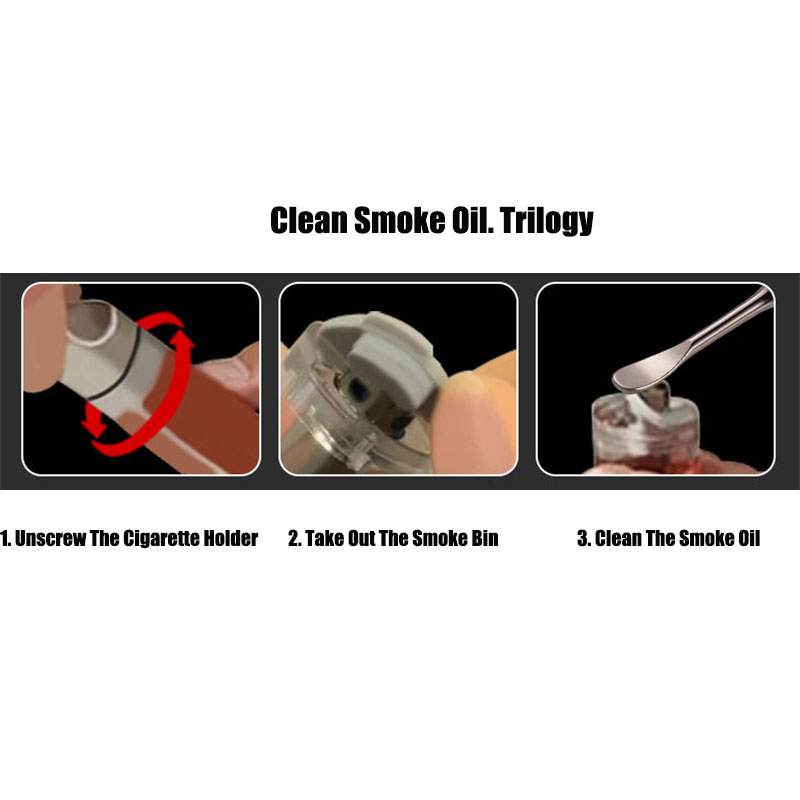 Clean Smoke Oil. Trilogy

1. Unscrew The Cigarette Holder

2. Take Out The Smoke Bin

3. Clean The Smoke Oil