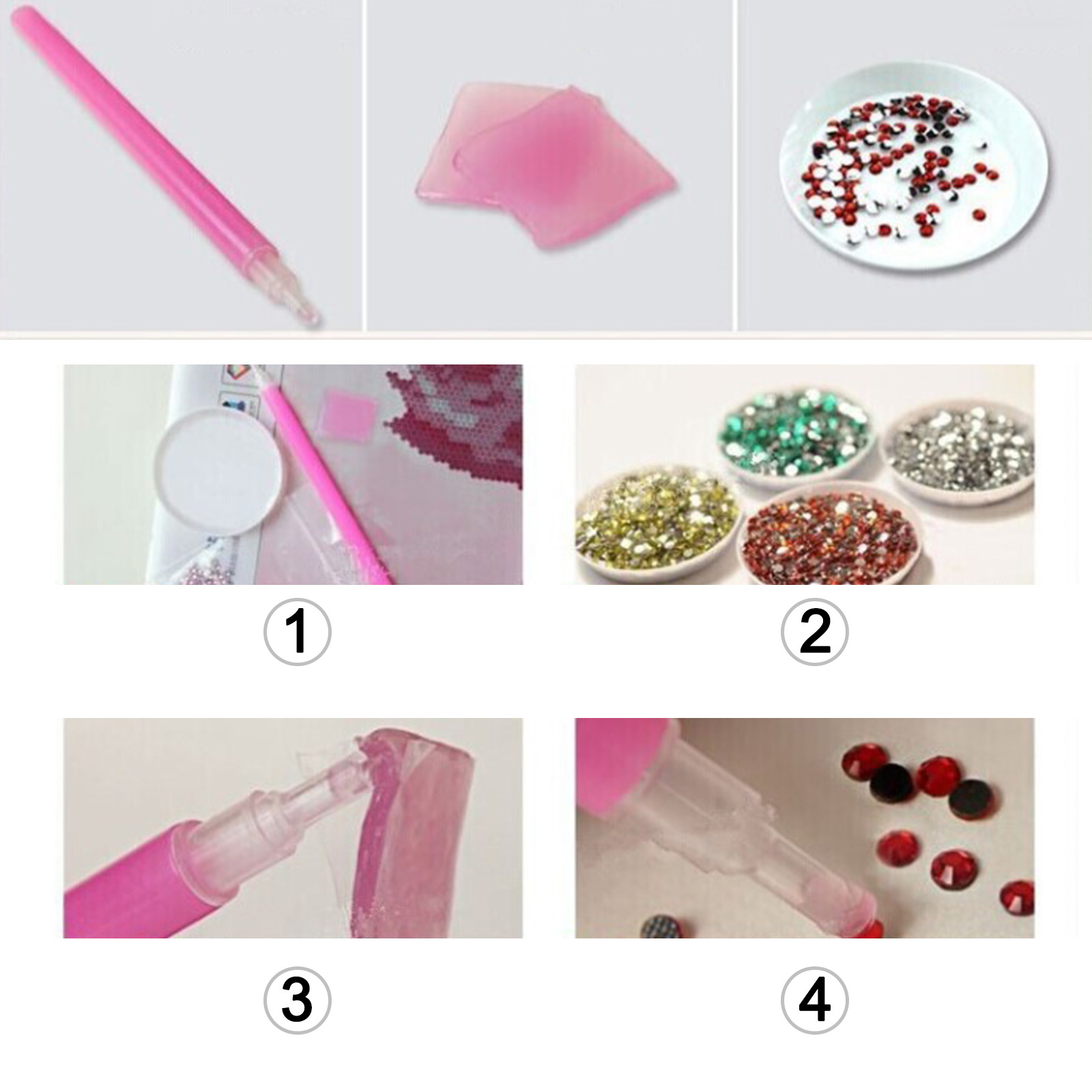 1

2

3

4