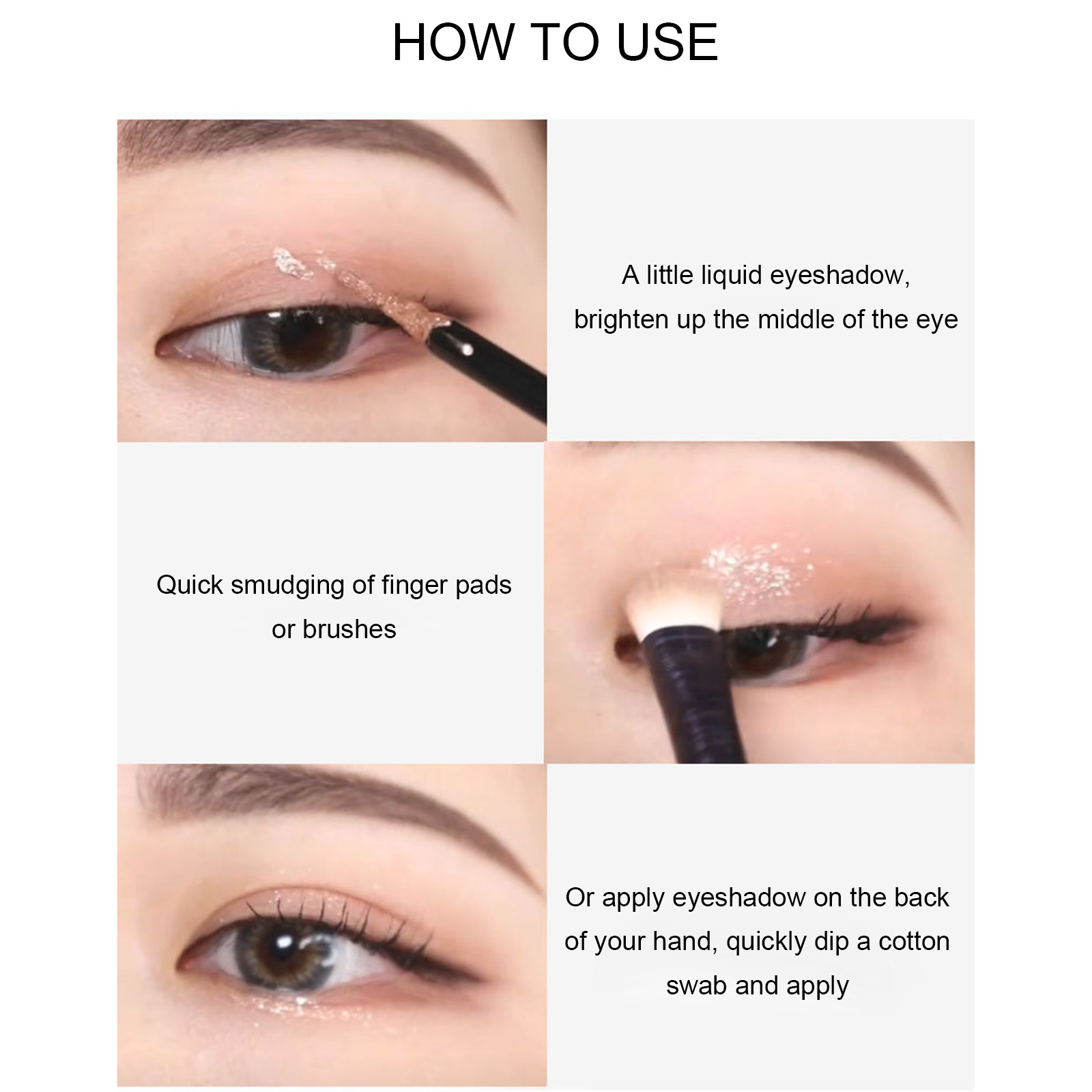 HOW TO USE

A little liquid eyeshadow, brighten up the middle of the eye

Quick smudging of finger pads or brushes

Or apply eyeshadow on the back of your hand, quickly dip a cotton swab and apply