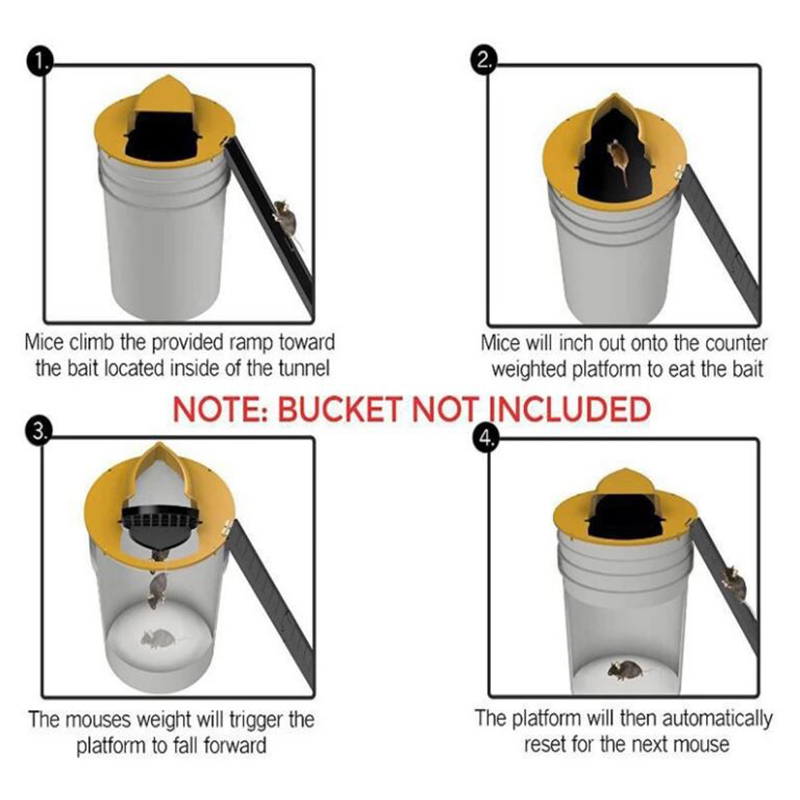 1.

Mice climb the provided ramp toward the bait located inside of the tunnel

2.

Mice will inch out onto the counter weighted platform to eat the bait

NOTE: BUCKET NOT INCLUDED

3.

The mouses weight will trigger the platform to fall forward

4.

The platform will then automatically reset for the next mouse