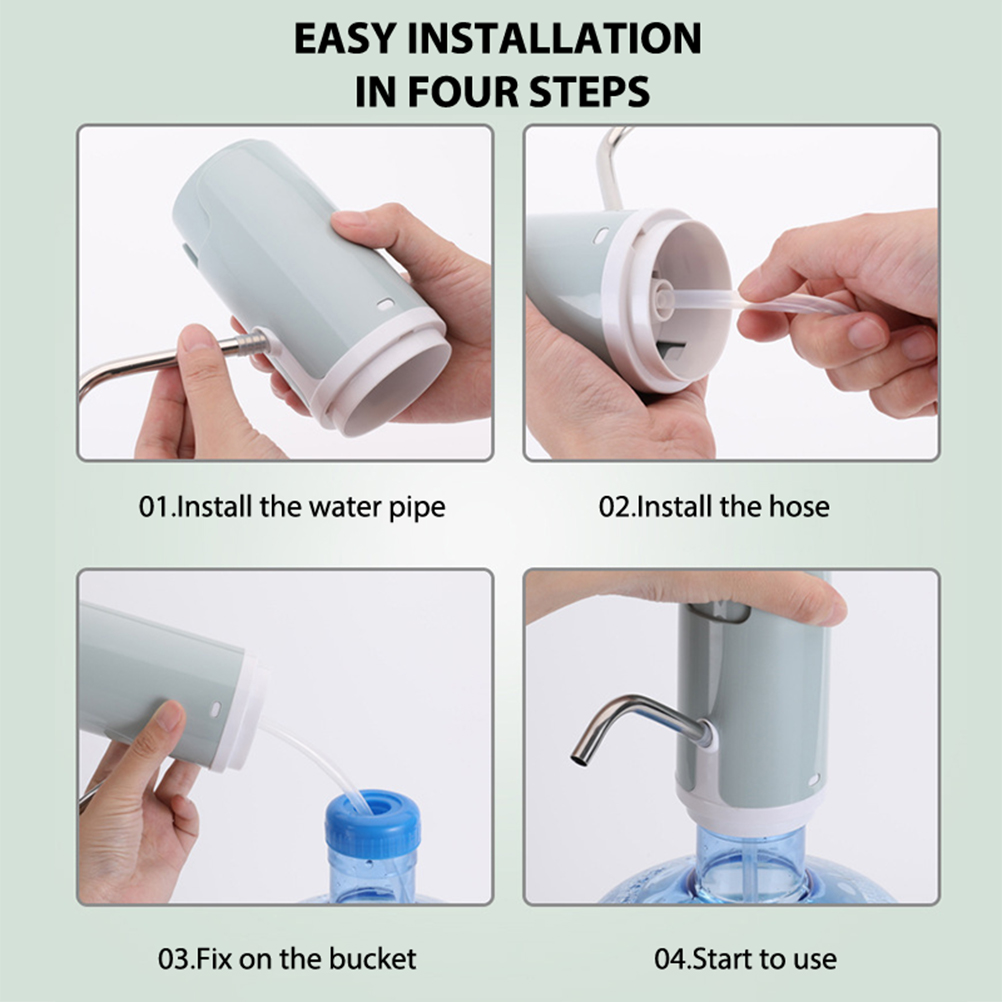 EASY INSTALLATION
IN FOUR STEPS

01.Install the water pipe

02.Install the hose

03.Fix on the bucket

04.Start to use