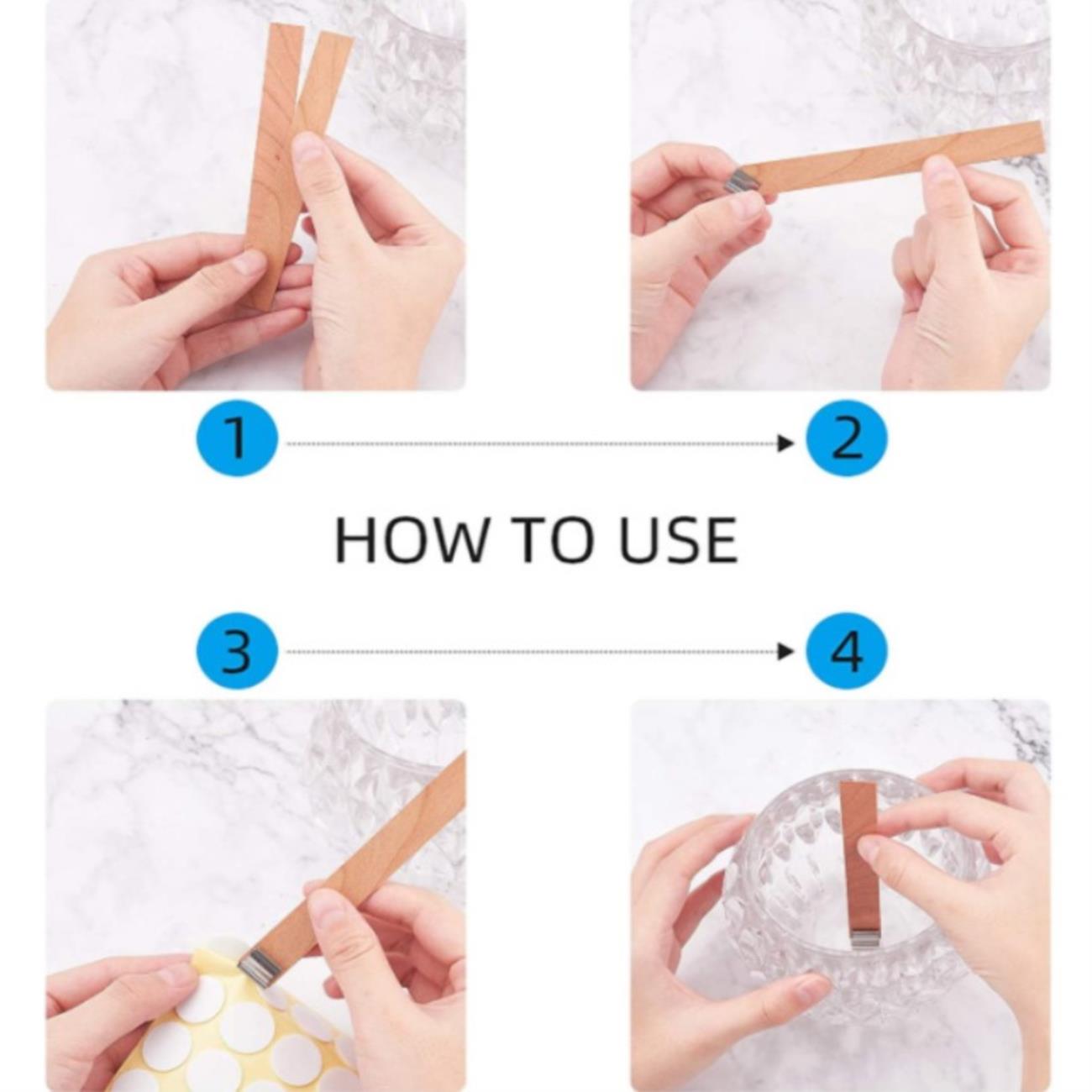 1

2

HOW TO USE

3

4