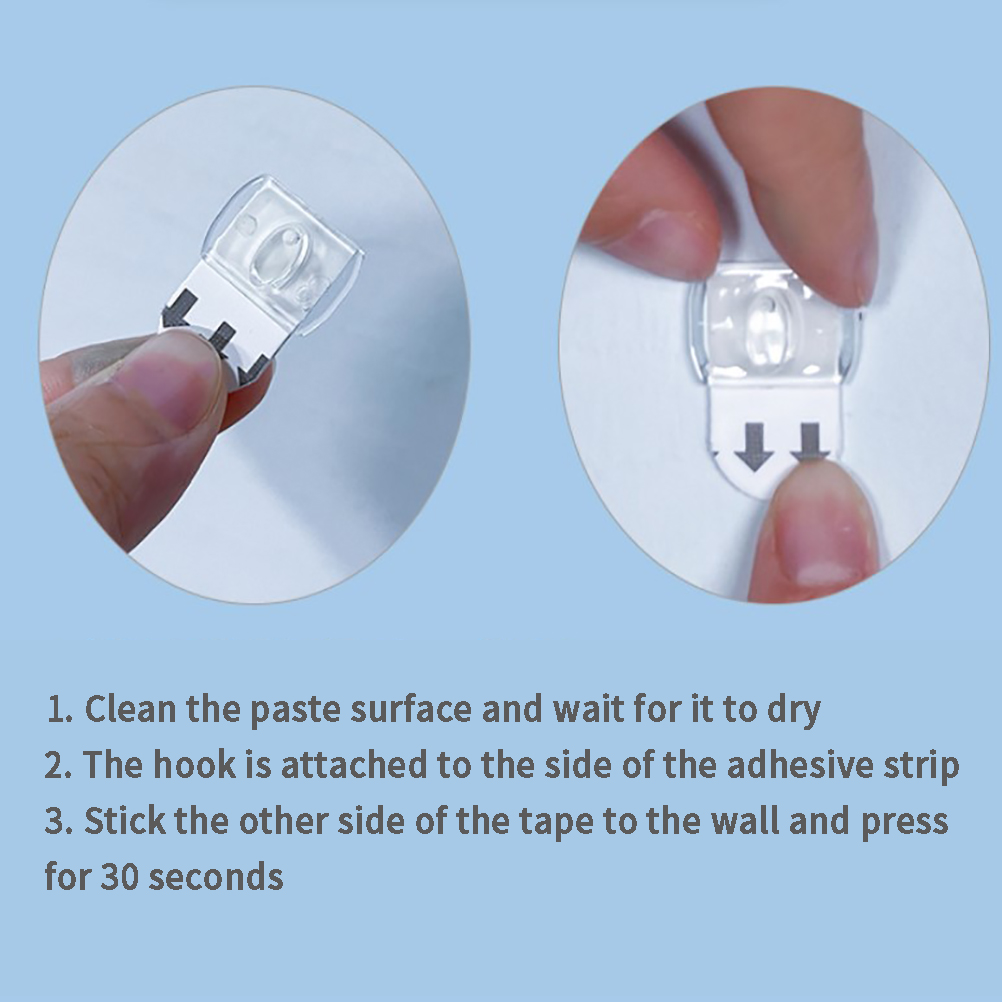 1. Clean the paste surface and wait for it to dry
2. The hook is attached to the side of the adhesive strip
3. Stick the other side of the tape to the wall and press for 30 seconds