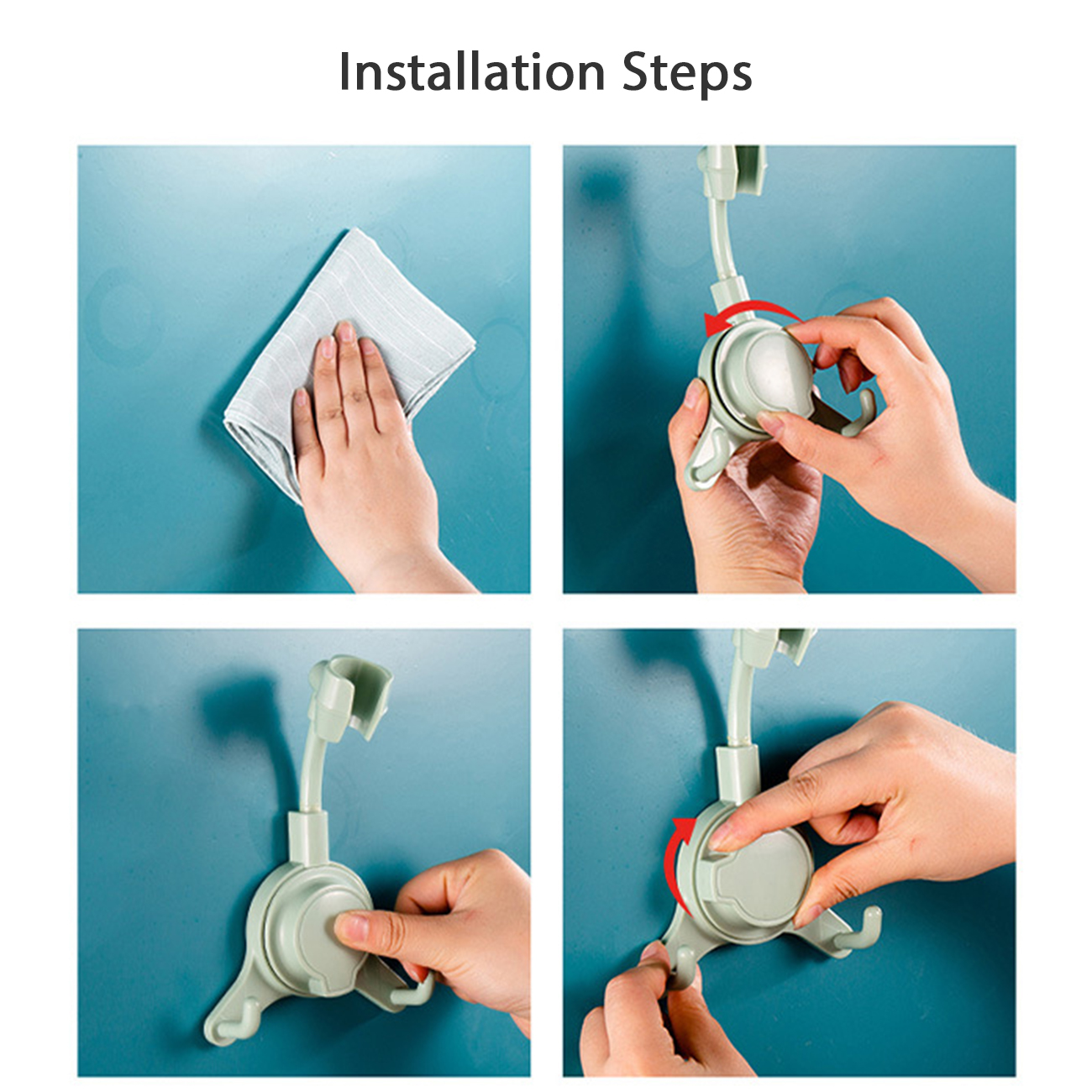 Installation Steps