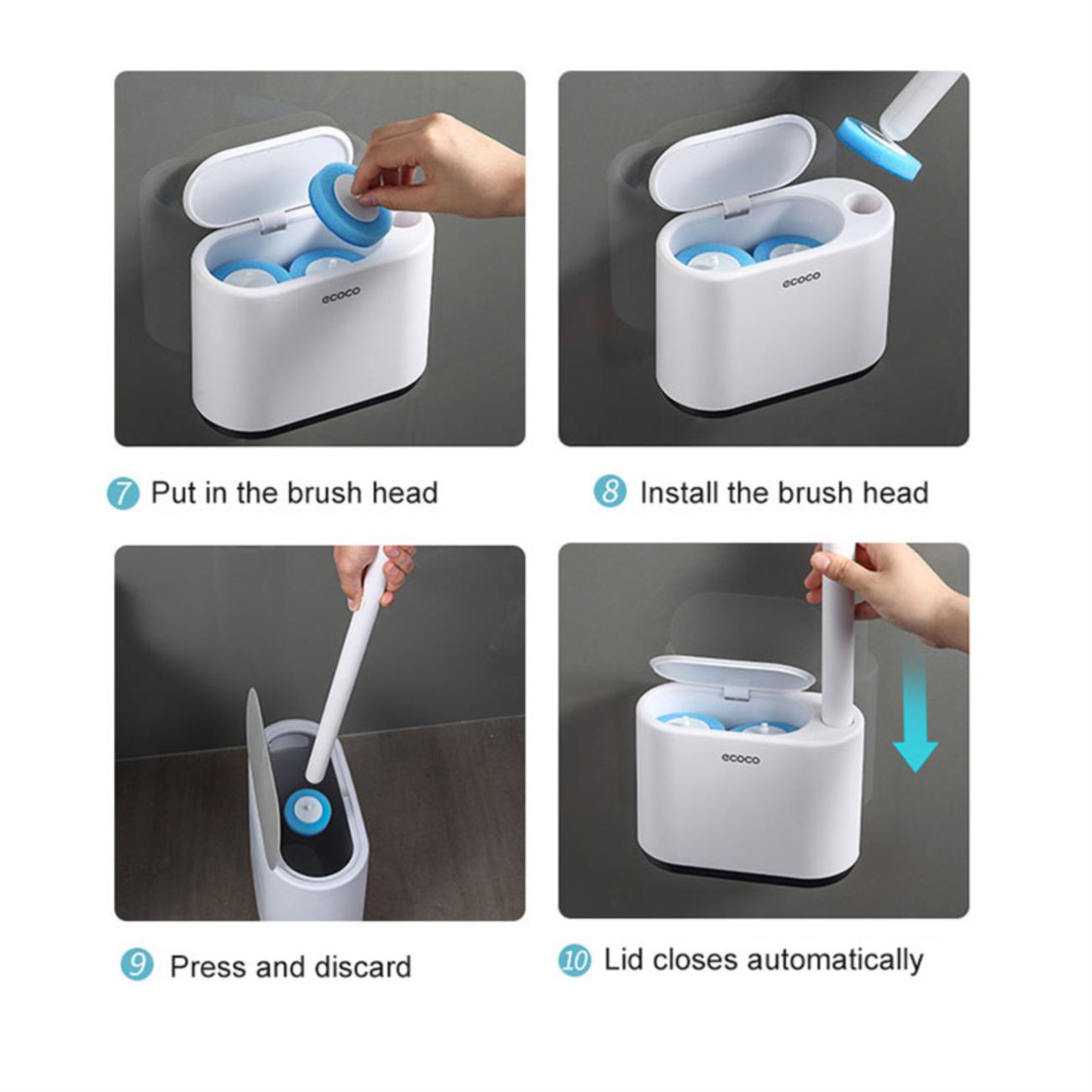 ecoco

ecoco

7 Put in the brush head

8 Install the brush head

ecoco

9 Press and discard

10 Lid closes automatically