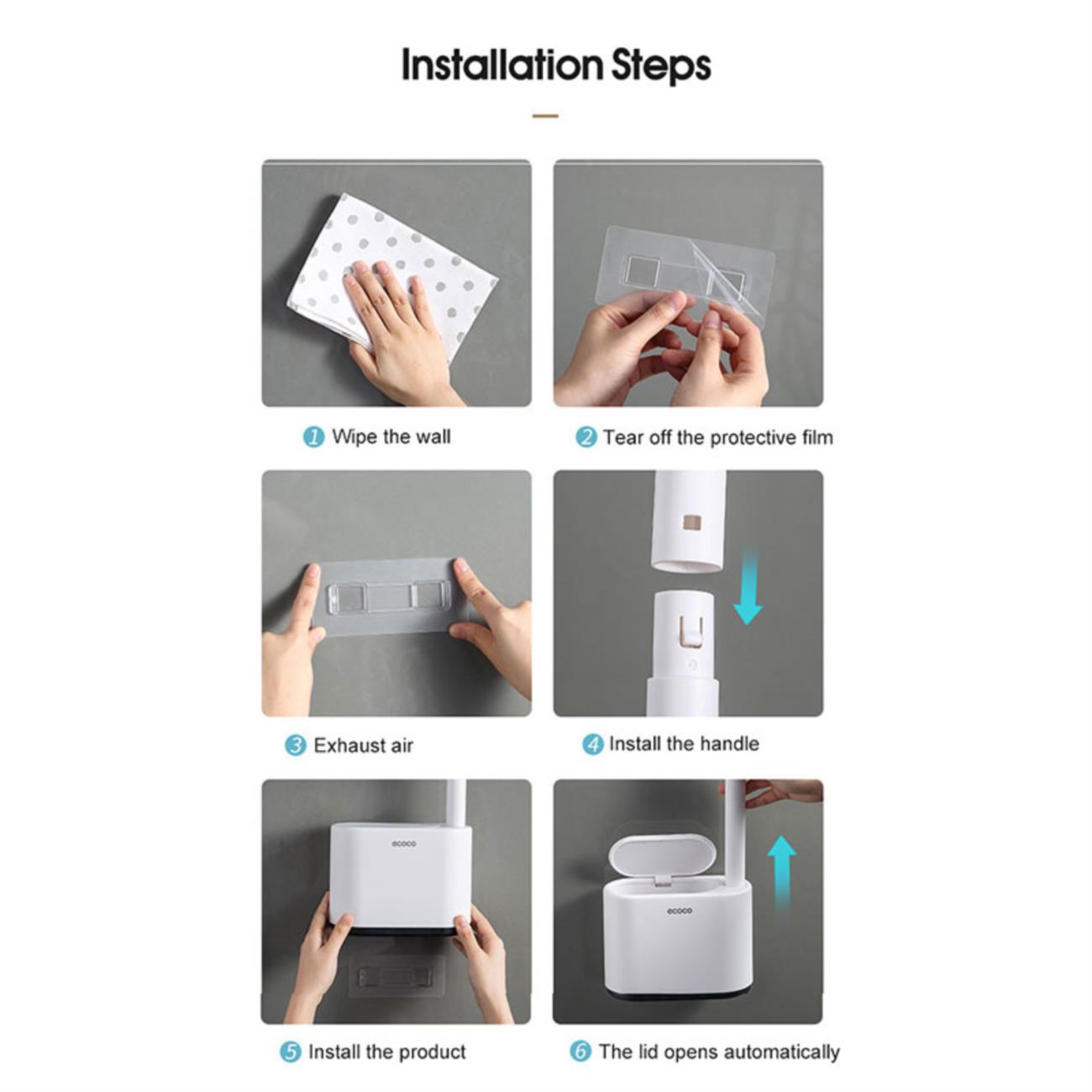 Installation Steps

1 Wipe the wall

2 Tear off the protective film

3 Exhaust air

4 Install the handle

ecoco

5 Install the product

ecoco

6 The lid opens automatically