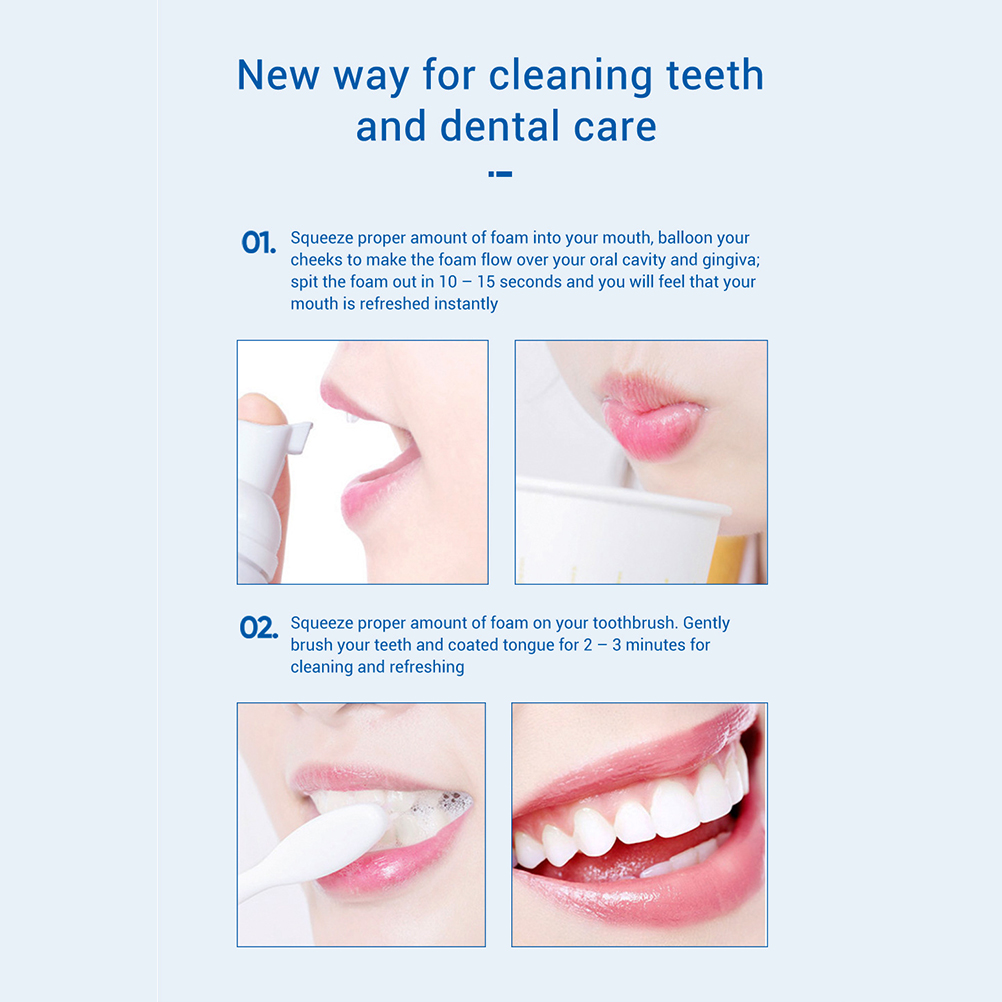 New way for cleaning teeth and dental care

01. Squeeze proper amount of foam into your mouth, balloon your cheeks to make the foam flow over your oral cavity and gingiva; spit the foam out in 10 – 15 seconds and you will feel that your mouth is refreshed instantly

02. Squeeze proper amount of foam on your toothbrush. Gently brush your teeth and coated tongue for 2 – 3 minutes for cleaning and refreshing