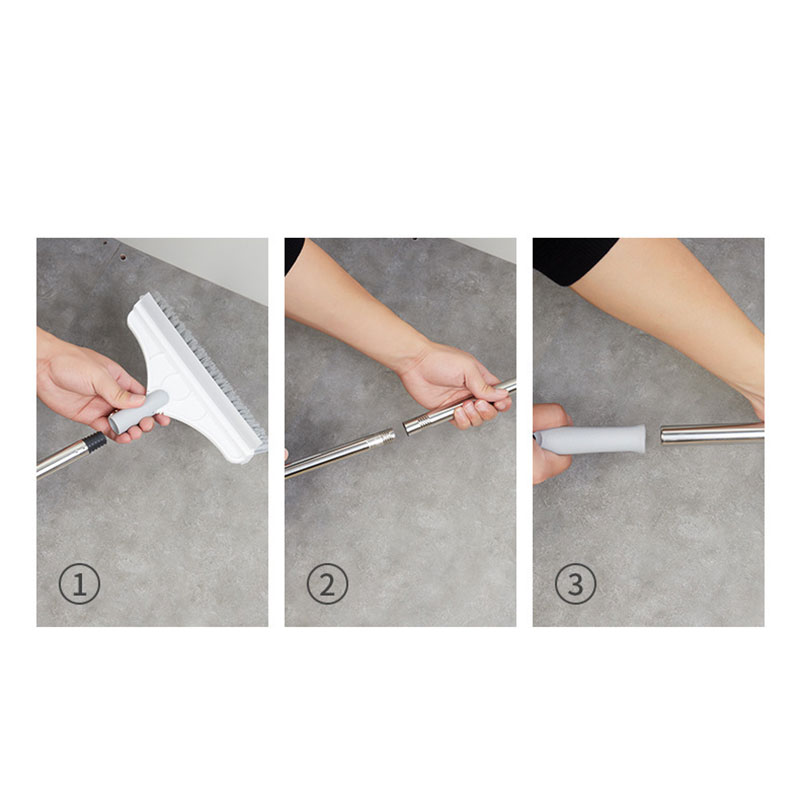 ①

②

③