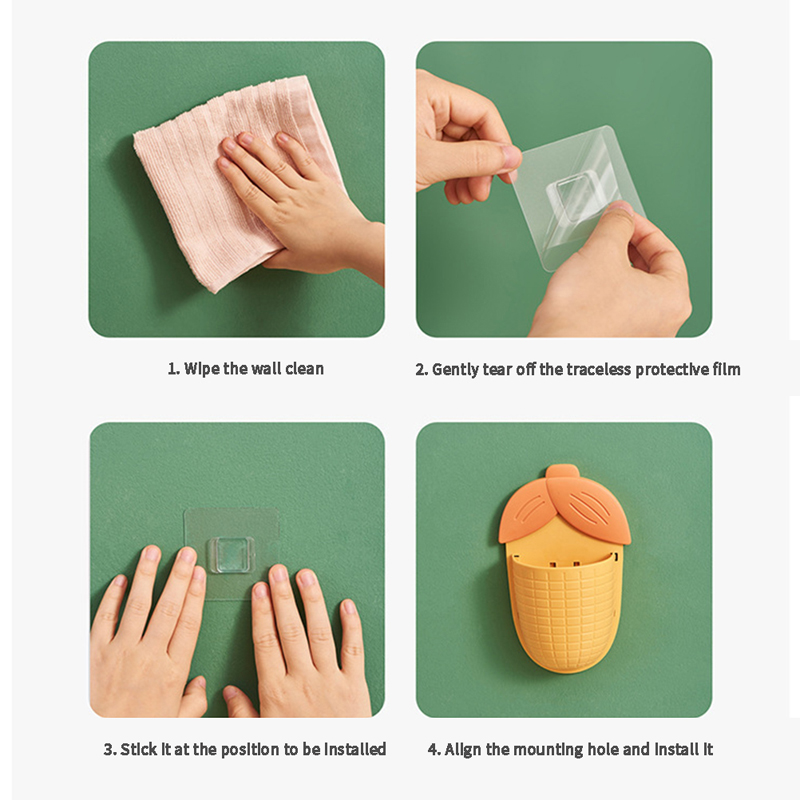 1. Wipe the wall clean

2. Gently tear off the traceless protective film

3. Stick it at the position to be installed

4. Align the mounting hole and install it