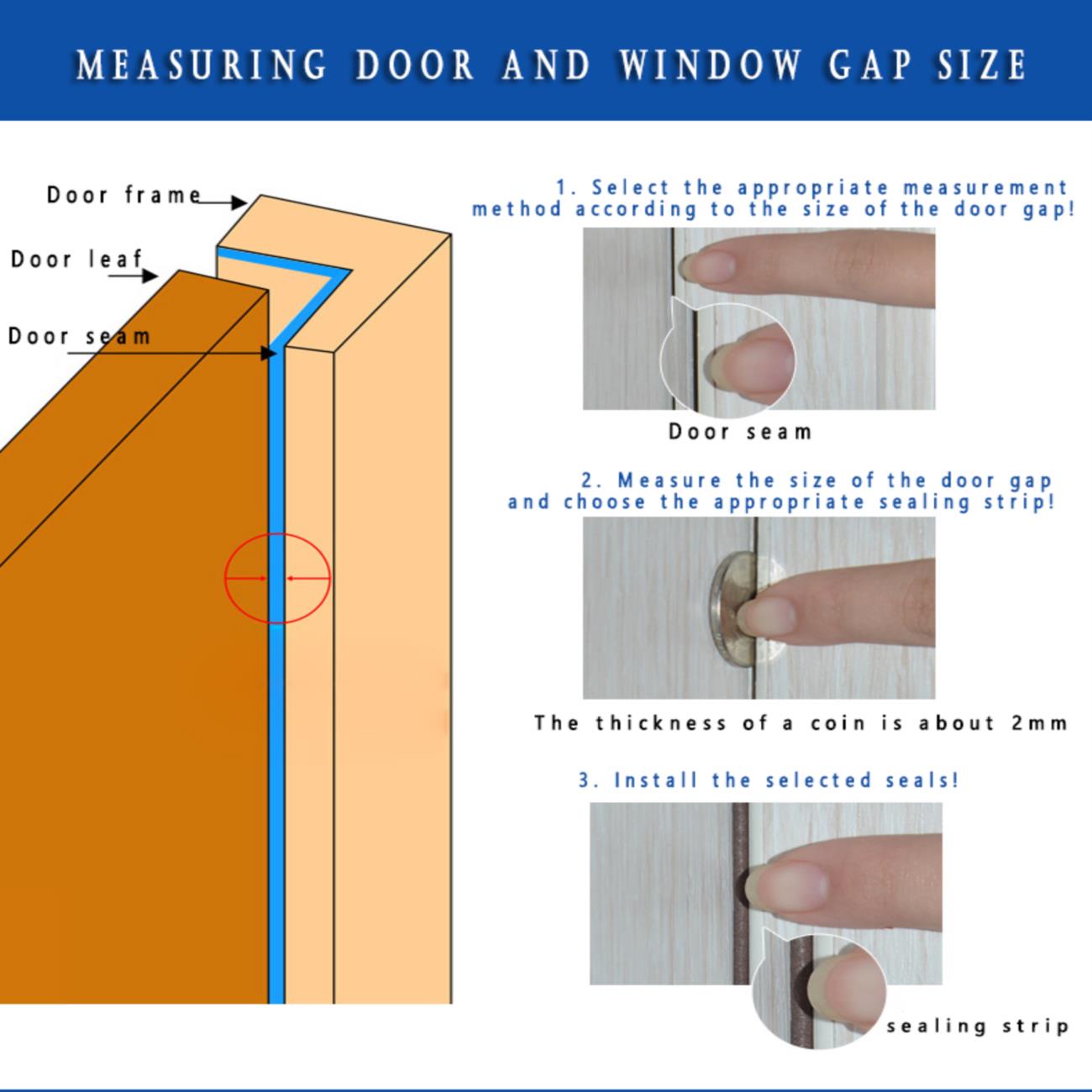 MEASURING DOOR AND WINDOW GAP SIZE

Door frame

Door leaf

Door seam

1. Select the appropriate measurement method according to the size of the door gap!

Door seam

2. Measure the size of the door gap and choose the appropriate sealing strip!

The thickness of a coin is about 2mm

3. Install the selected seals!

sealing strip