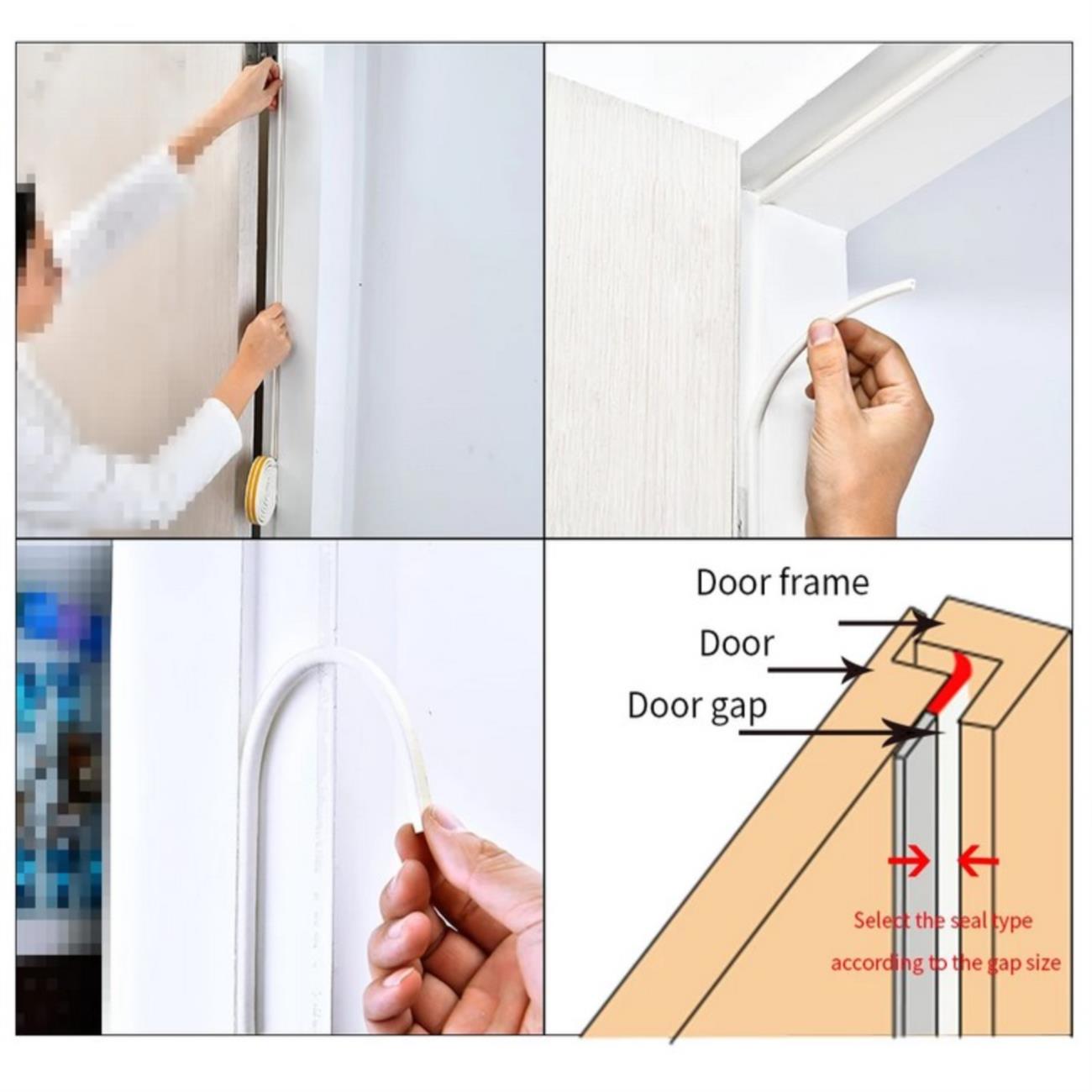 Door frame
Door
Door gap
Select the seal type according to the gap size