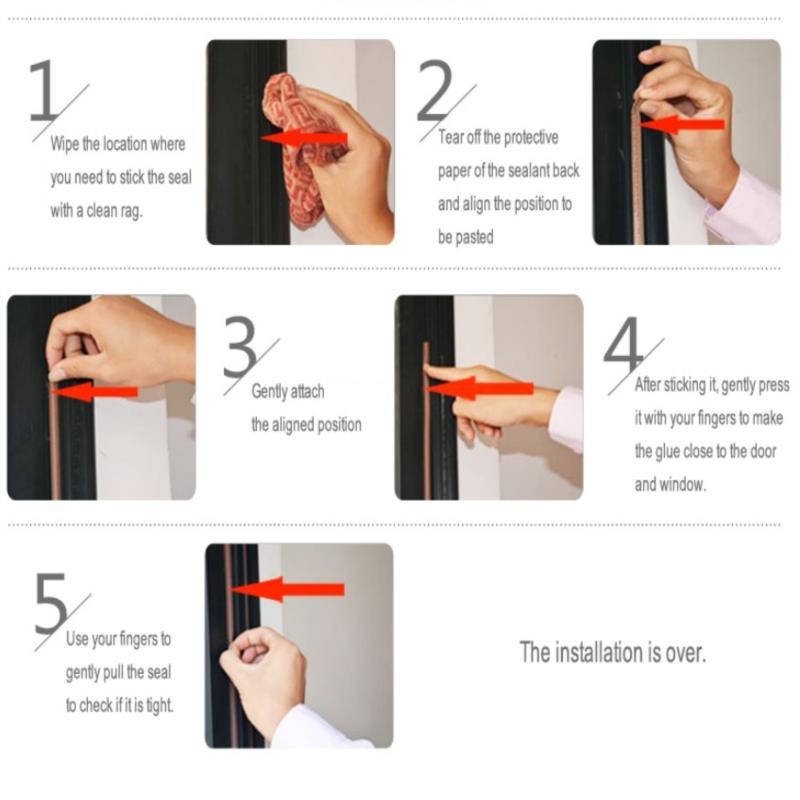 1
Wipe the location where you need to stick the seal with a clean rag.

2
Tear off the protective paper of the sealant back and align the position to be pasted

3
Gently attach the aligned position

4
After sticking it, gently press it with your fingers to make the glue close to the door and window.

5
Use your fingers to gently pull the seal to check if it is tight.

The installation is over.