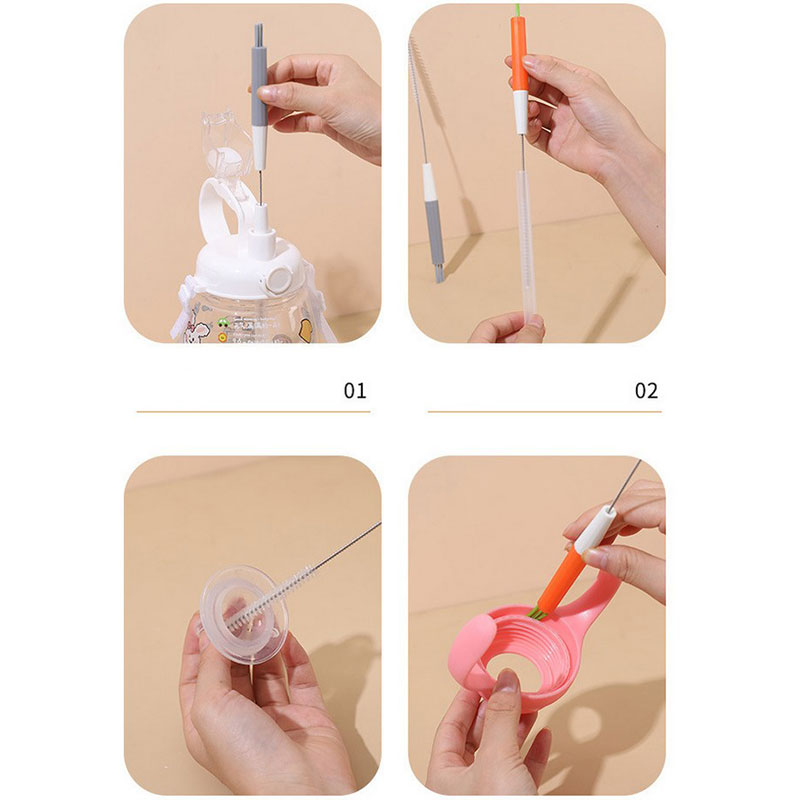 01

02