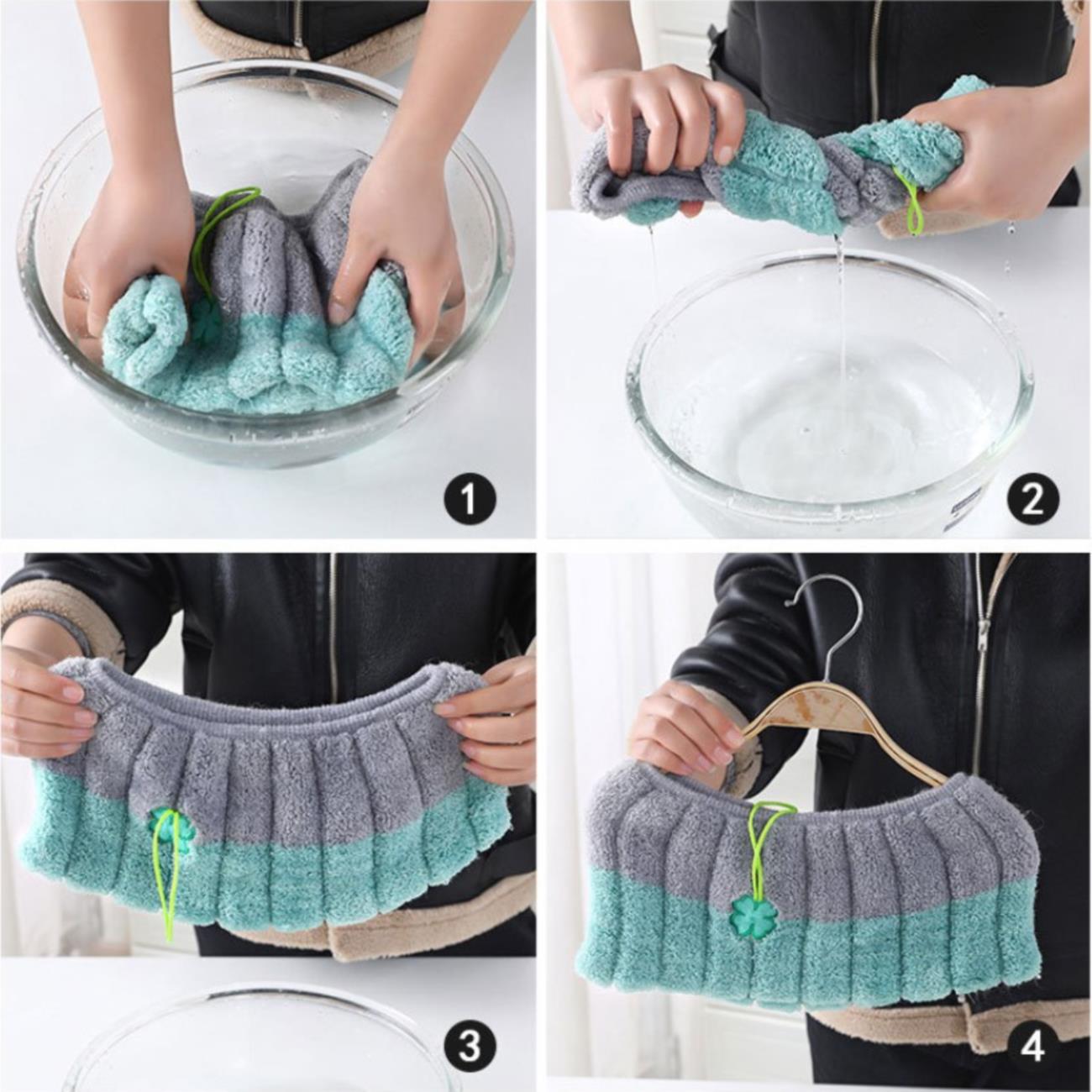 1

2

3

4