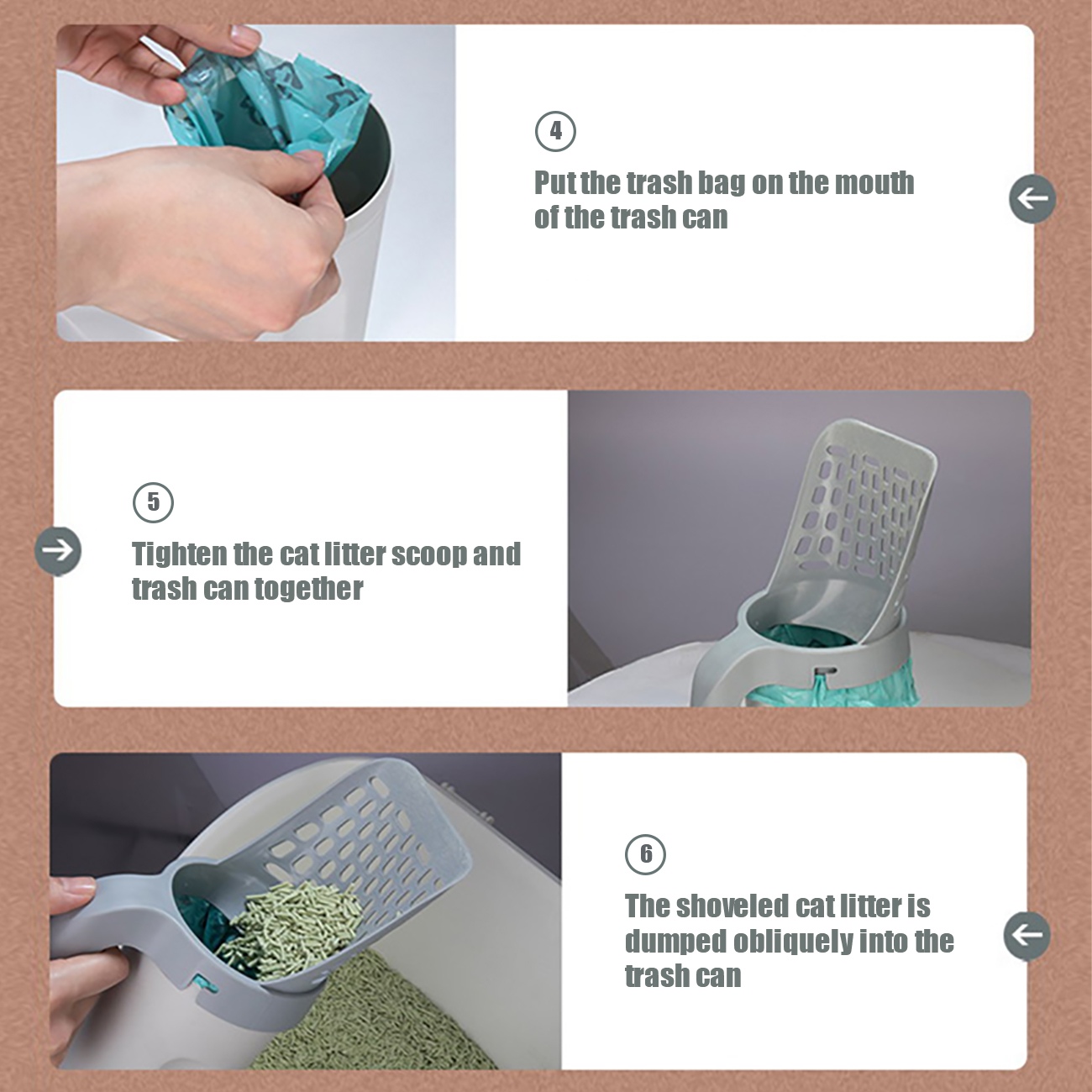 4

Put the trash bag on the mouth of the trash can

5

Tighten the cat litter scoop and trash can together

6

The shoveled cat litter is dumped obliquely into the trash can