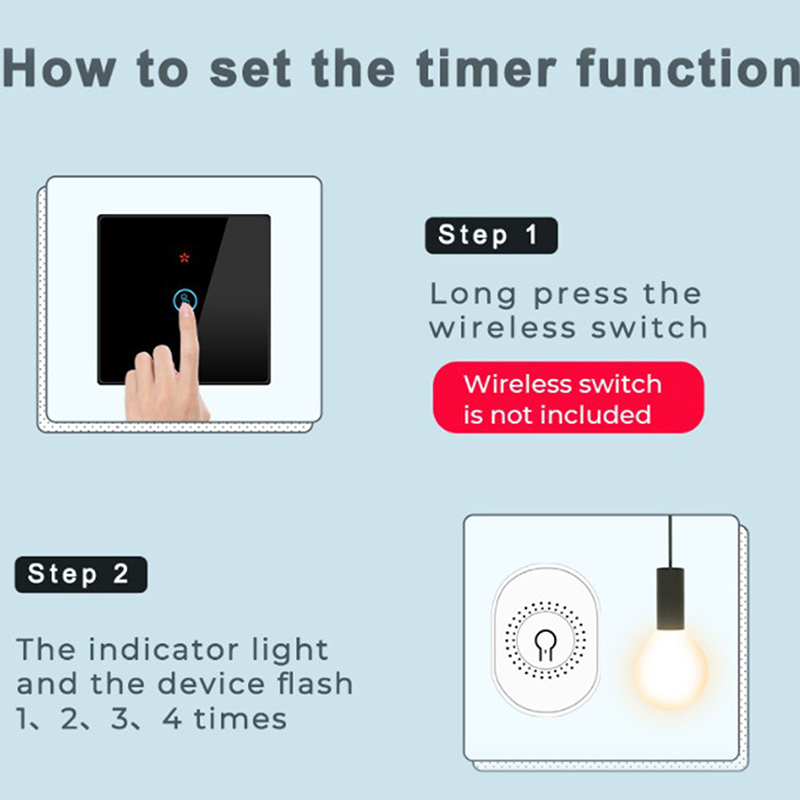 How to set the timer function

Step 1

Long press the wireless switch

Wireless switch is not included

Step 2

The indicator light and the device flash 1、2、3、4 times