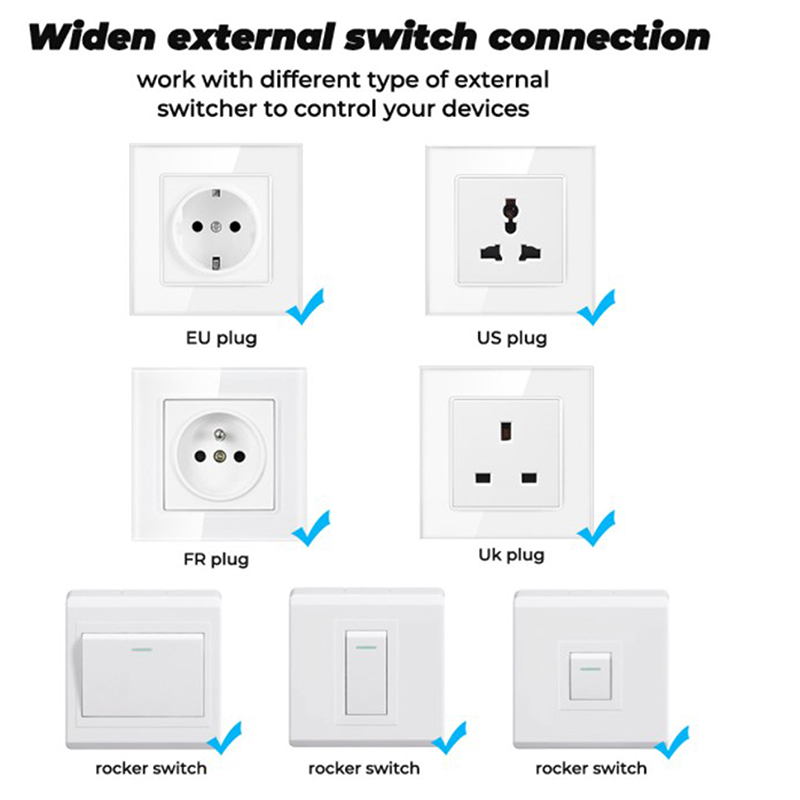 Widen external switch connection

work with different type of external switcher to control your devices

EU plug

US plug

FR plug

Uk plug

rocker switch

rocker switch

rocker switch