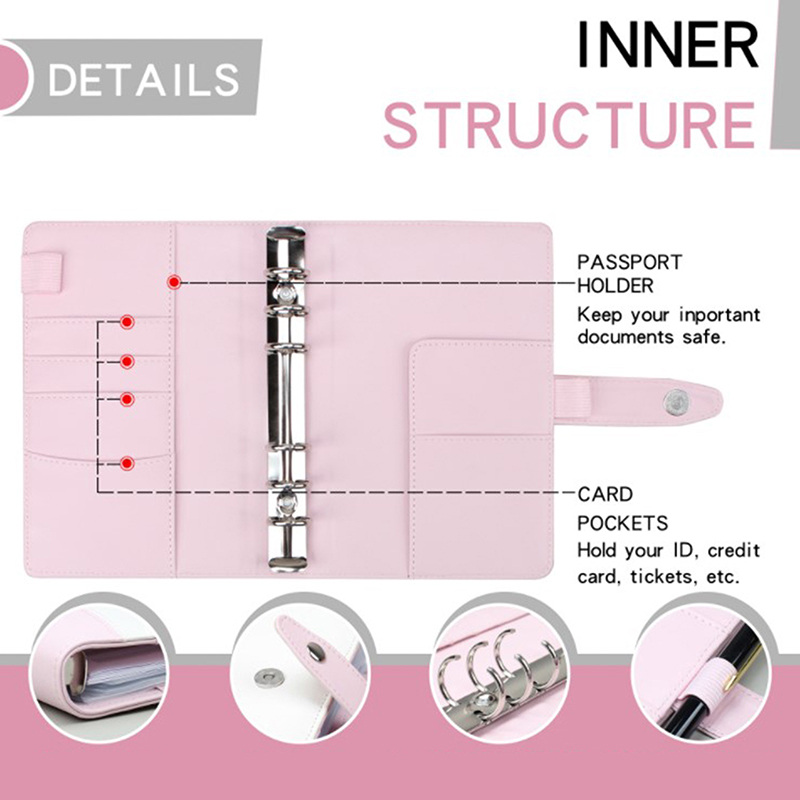 DETAILS

INNER
STRUCTURE

PASSPORT HOLDER
Keep your inportant documents safe.

CARD POCKETS
Hold your ID, credit card, tickets, etc.