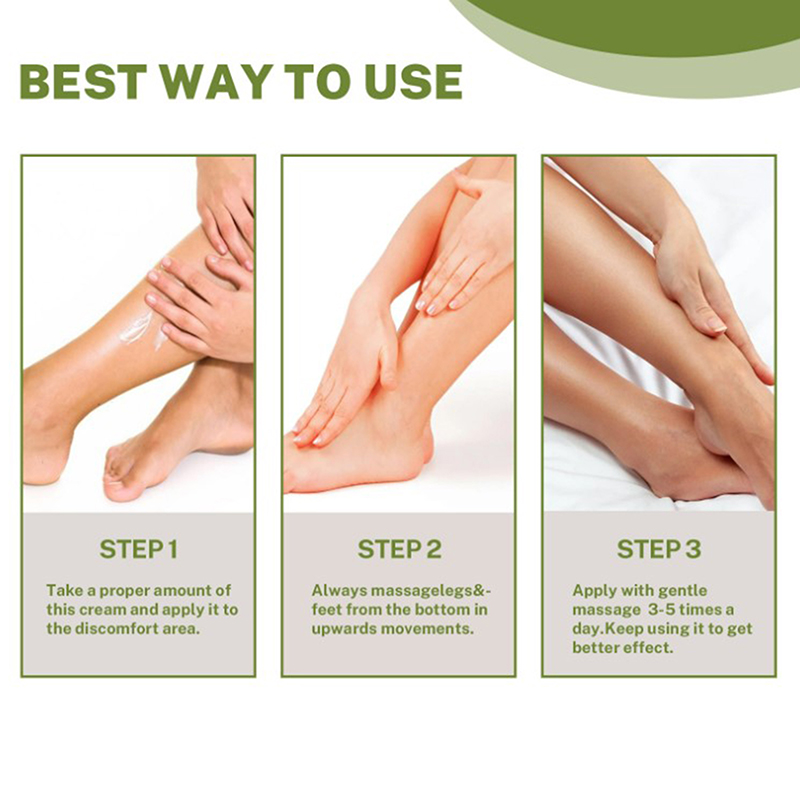 BEST WAY TO USE

STEP 1

Take a proper amount of this cream and apply it to the discomfort area.

STEP 2

Always massagelegs&-feet from the bottom in upwards movements.

STEP 3

Apply with gentle massage 3-5 times a day.Keep using it to get better effect.