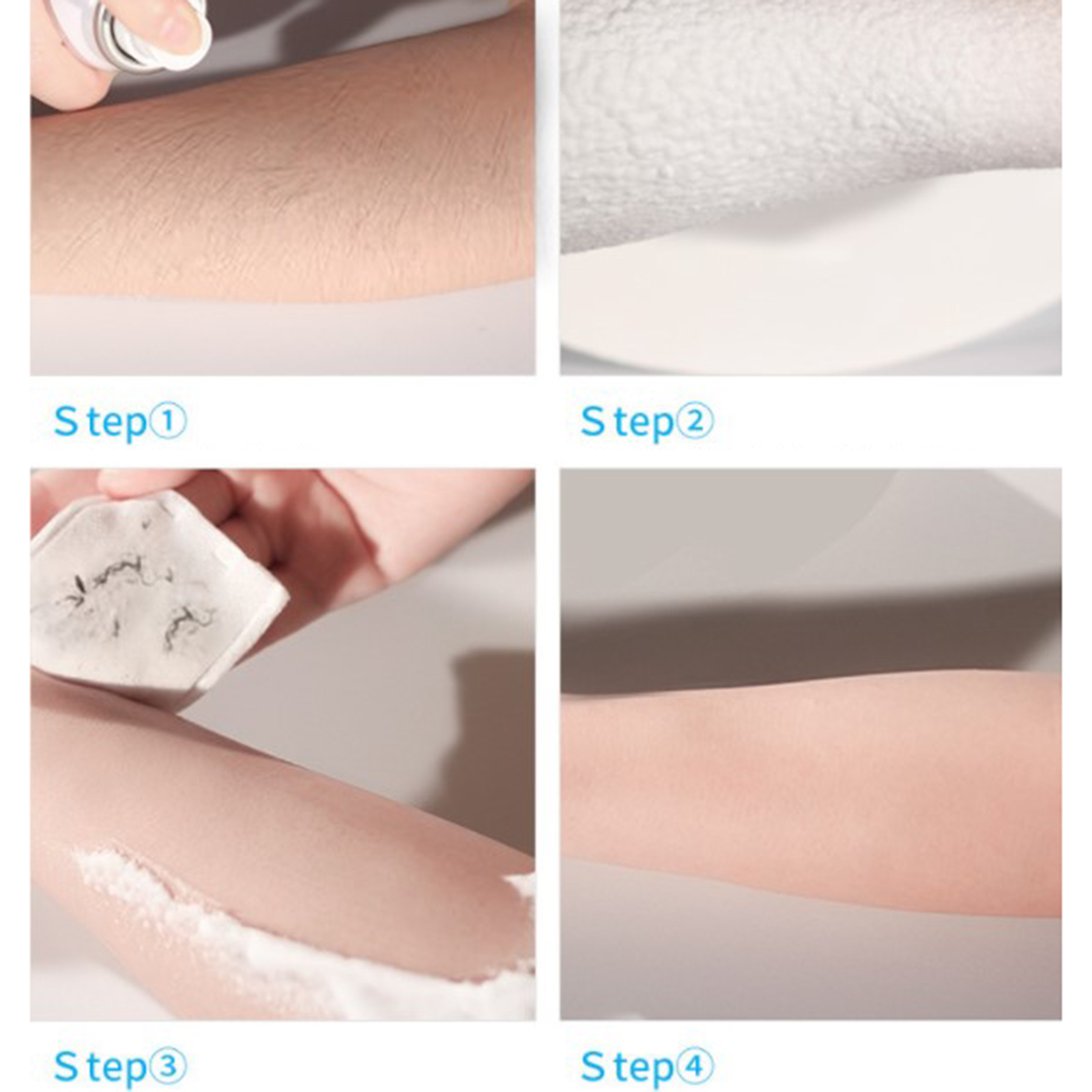 S tep①

S tep②

S tep③

S tep④