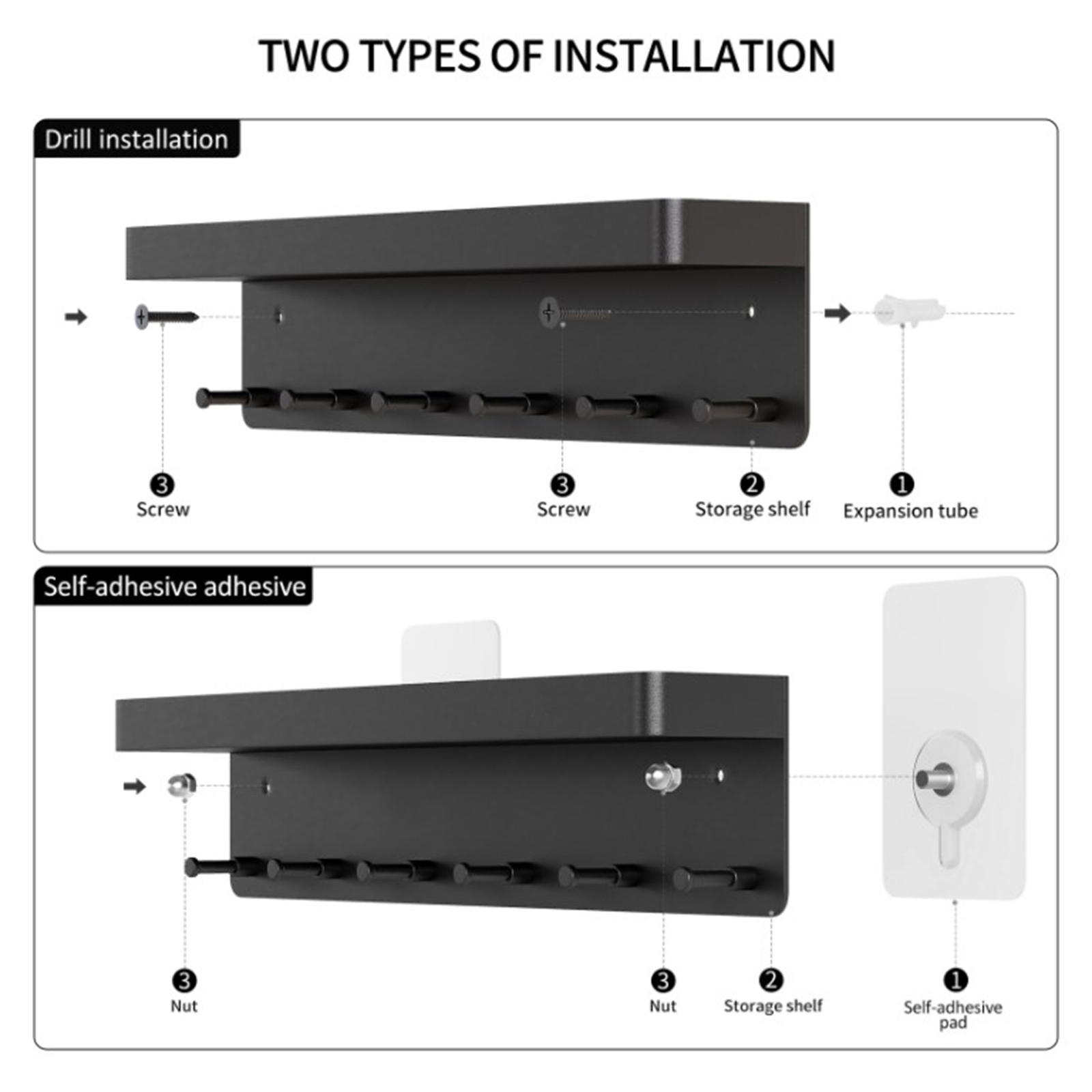 TWO TYPES OF INSTALLATION

Drill installation

3
Screw

3
Screw

2
Storage shelf

1
Expansion tube

Self-adhesive adhesive

3
Nut

3
Nut

2
Storage shelf

1
Self-adhesive pad