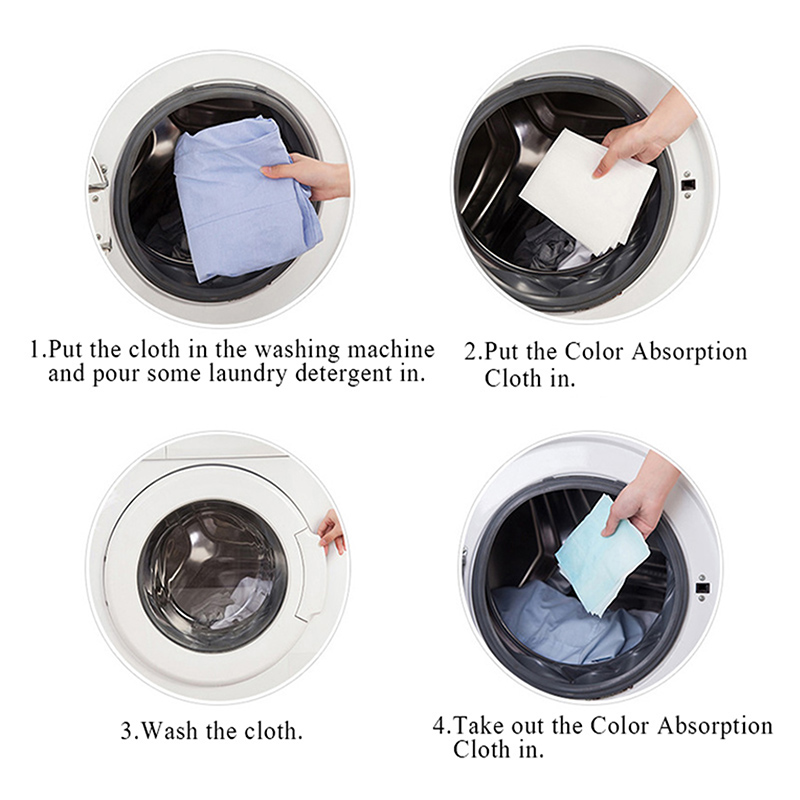 1.Put the cloth in the washing machine and pour some laundry detergent in.

2.Put the Color Absorption Cloth in.

3.Wash the cloth.

4.Take out the Color Absorption Cloth in.