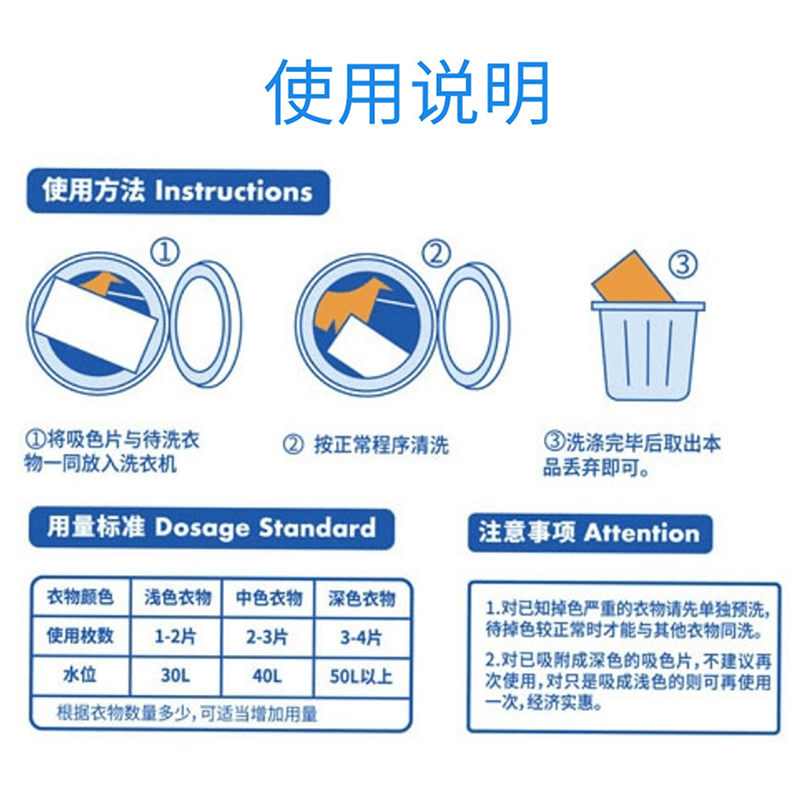 使用说明

使用方法 Instructions

①

②

③

①将吸色片与待洗衣物一同放入洗衣机

② 按正常程序清洗

③洗涤完毕后取出本品丢弃即可。

用量标准 Dosage Standard

| 衣物颜色 | 浅色衣物 | 中色衣物 | 深色衣物 |
|---|---|---|---|
| 使用枚数 | 1-2片 | 2-3片 | 3-4片 |
| 水位 | 30L | 40L | 50L以上 |

根据衣物数量多少，可适当增加用量

注意事项 Attention

1.对已知掉色严重的衣物请先单独预洗，待掉色较正常时才能与其他衣物同洗。

2.对已吸附成深色的吸色片，不建议再次使用，对只是吸成浅色的则可再使用一次，经济实惠。