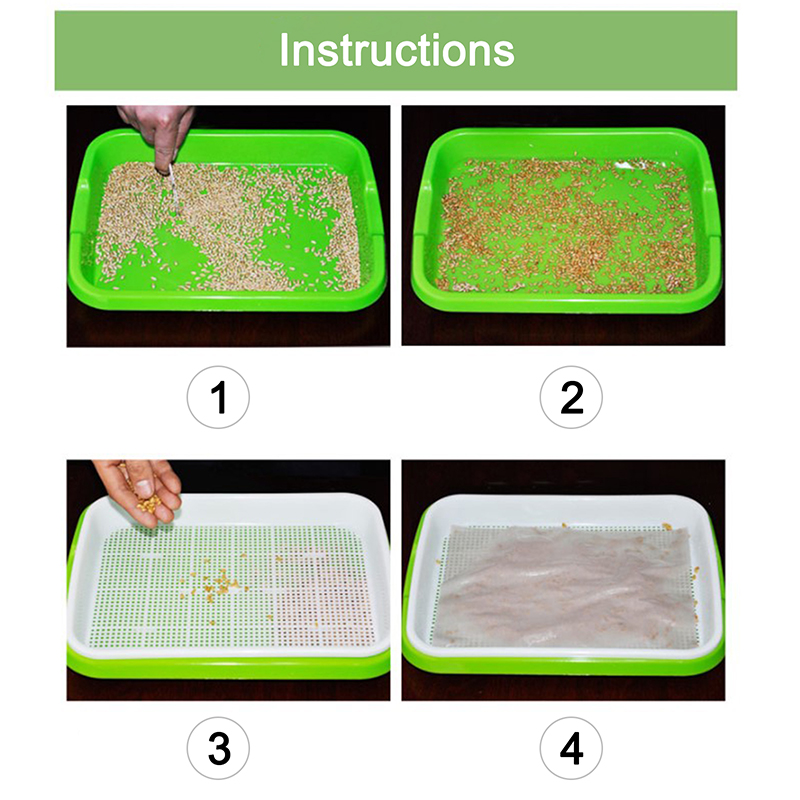 Instructions

1

2

3

4