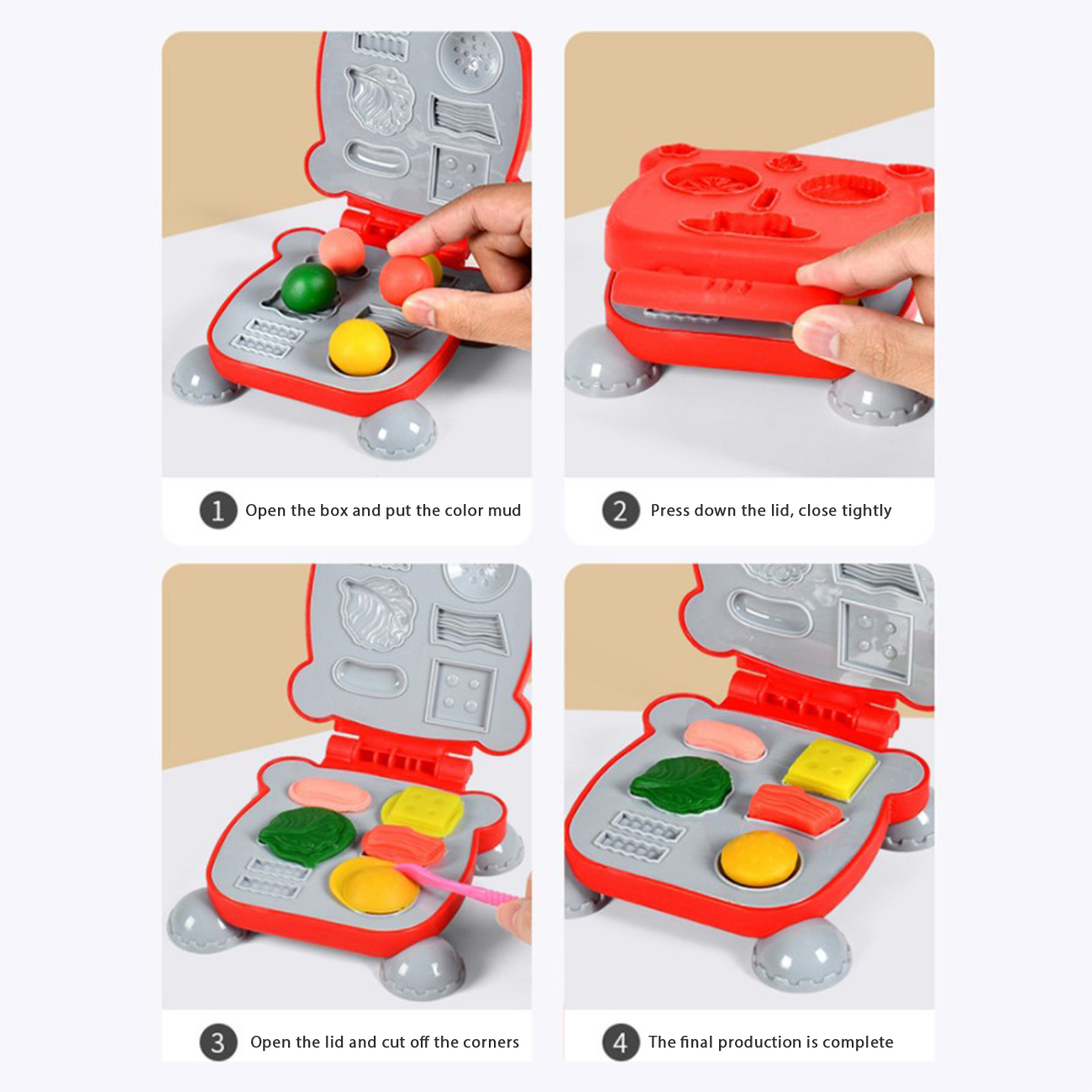 1 Open the box and put the color mud

2 Press down the lid, close tightly

3 Open the lid and cut off the corners

4 The final production is complete