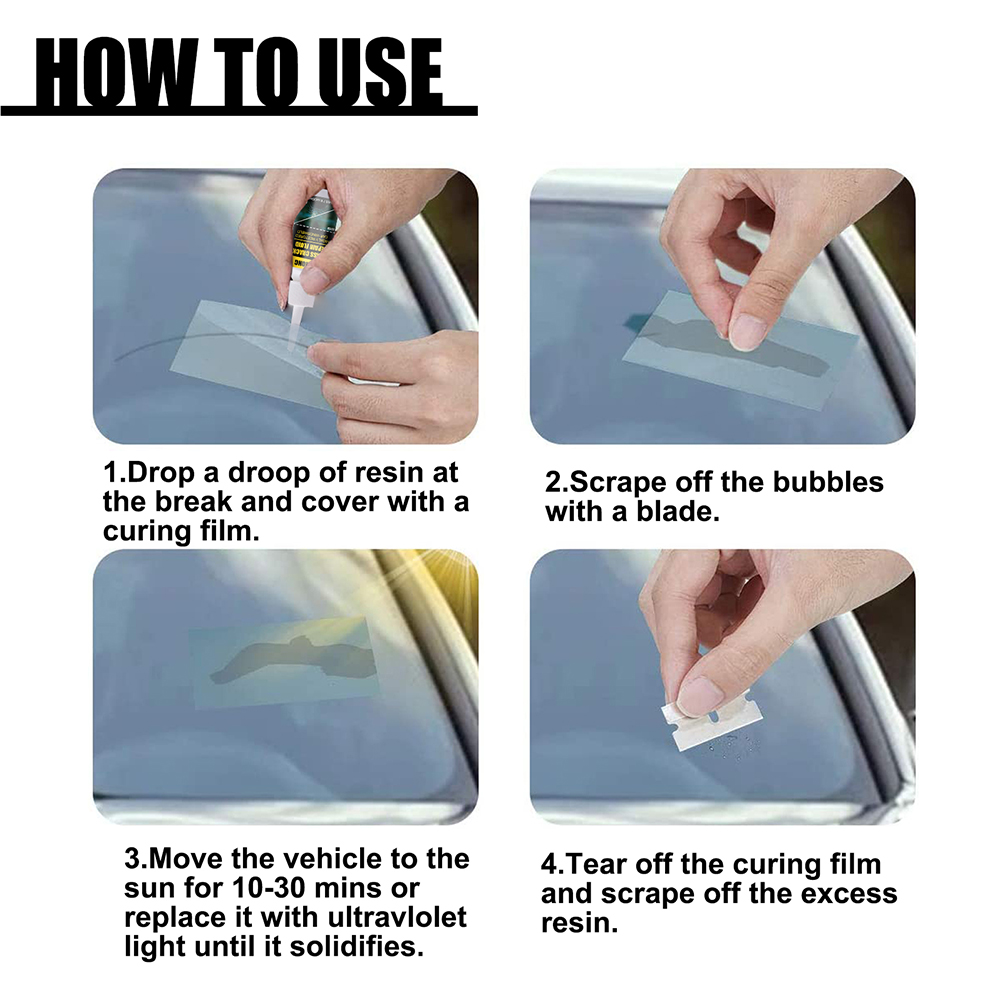 HOW TO USE

1.Drop a droop of resin at the break and cover with a curing film.

2.Scrape off the bubbles with a blade.

3.Move the vehicle to the sun for 10-30 mins or replace it with ultravlolet light until it solidifies.

4.Tear off the curing film and scrape off the excess resin.