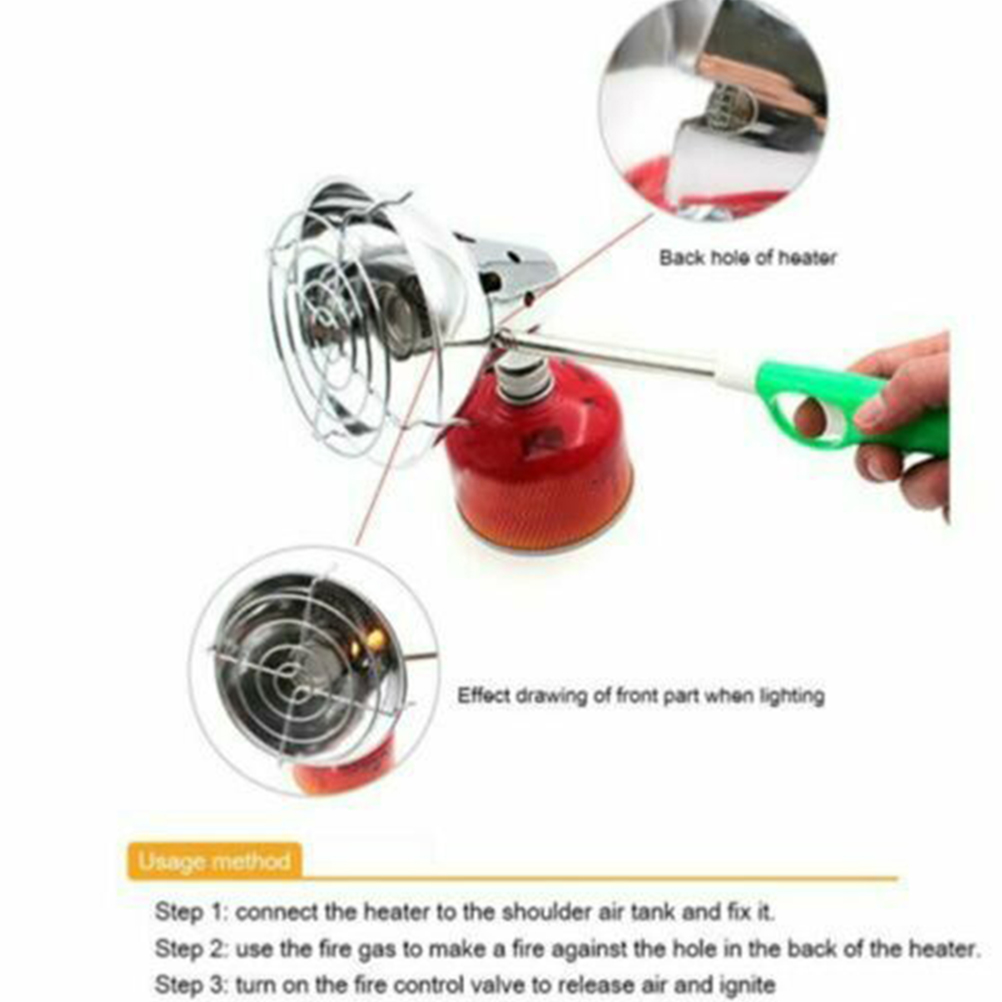 Back hole of heater

Effect drawing of front part when lighting

Usage method

Step 1: connect the heater to the shoulder air tank and fix it.

Step 2: use the fire gas to make a fire against the hole in the back of the heater.

Step 3: turn on the fire control valve to release air and ignite