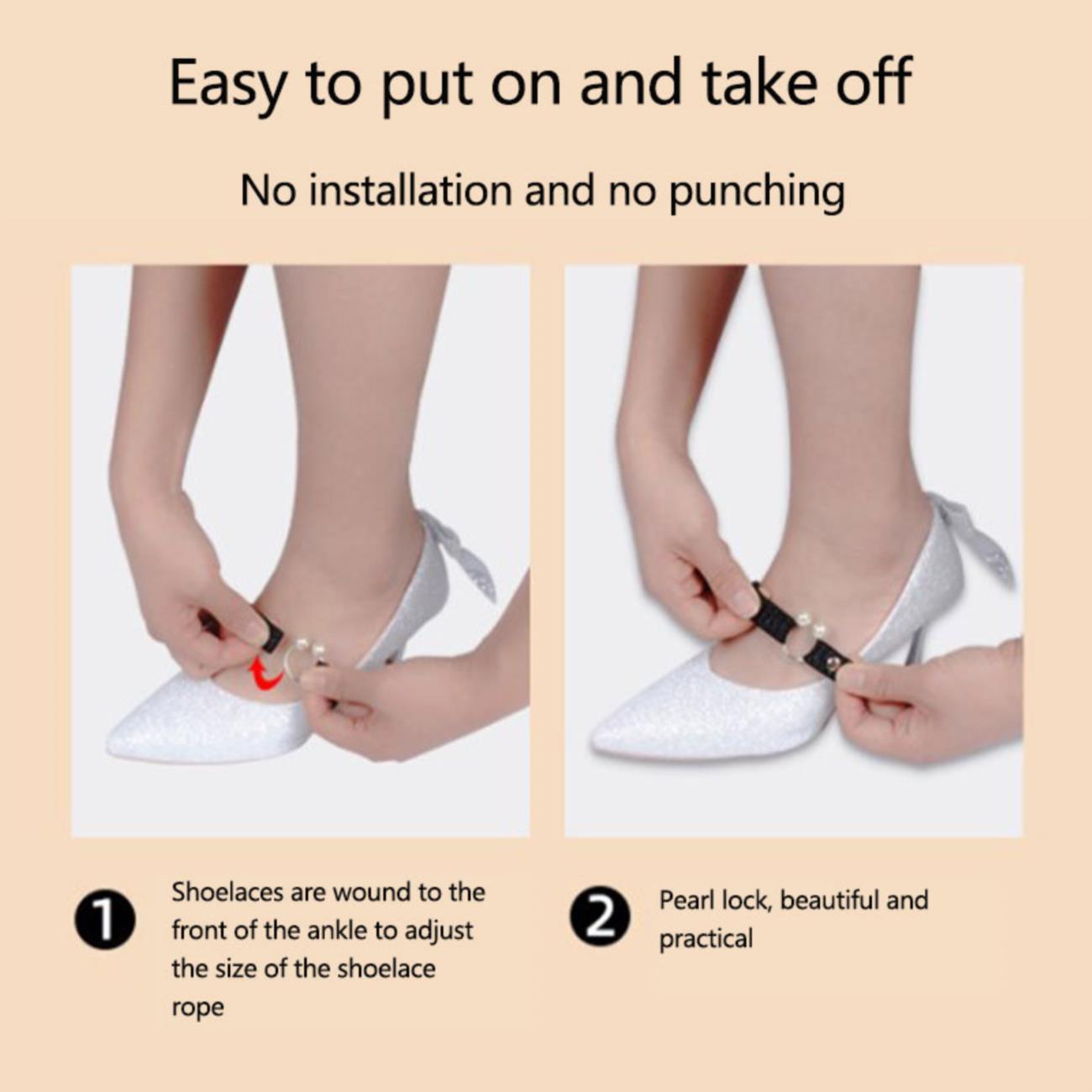 Easy to put on and take off

No installation and no punching

1 Shoelaces are wound to the front of the ankle to adjust the size of the shoelace rope

2 Pearl lock, beautiful and practical