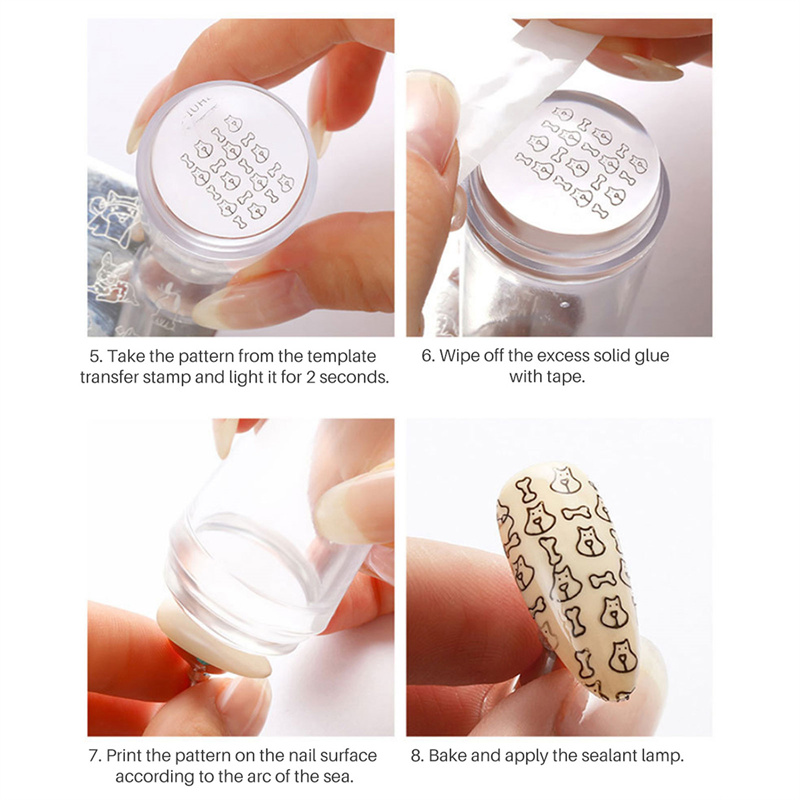 5. Take the pattern from the template transfer stamp and light it for 2 seconds.

6. Wipe off the excess solid glue with tape.

7. Print the pattern on the nail surface according to the arc of the sea.

8. Bake and apply the sealant lamp.