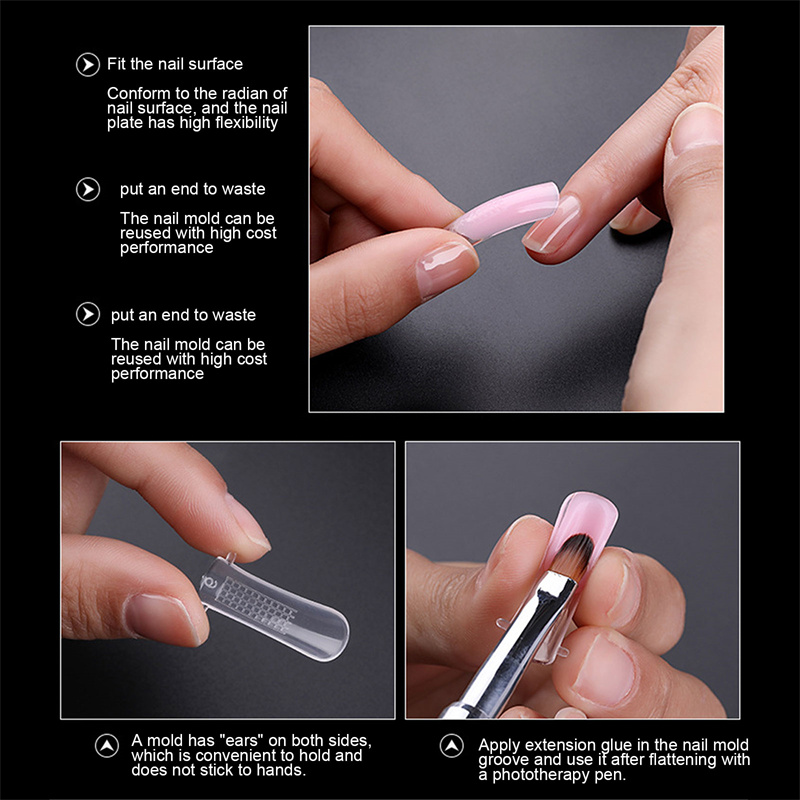 Fit the nail surface

Conform to the radian of nail surface, and the nail plate has high flexibility

put an end to waste

The nail mold can be reused with high cost performance

put an end to waste

The nail mold can be reused with high cost performance

A mold has "ears" on both sides, which is convenient to hold and does not stick to hands.

Apply extension glue in the nail mold groove and use it after flattening with a phototherapy pen.