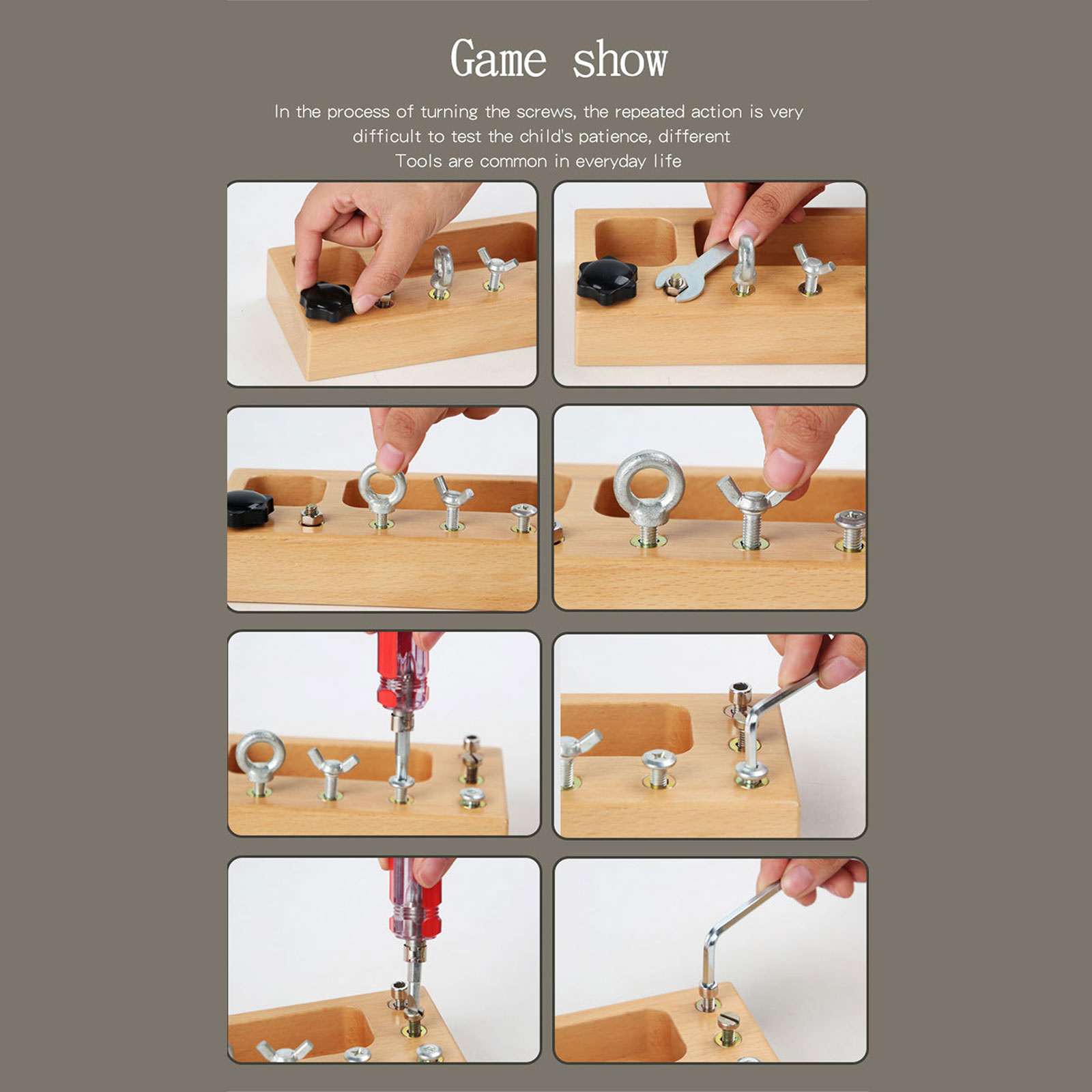 Game show

In the process of turning the screws, the repeated action is very difficult to test the child's patience, different Tools are common in everyday life