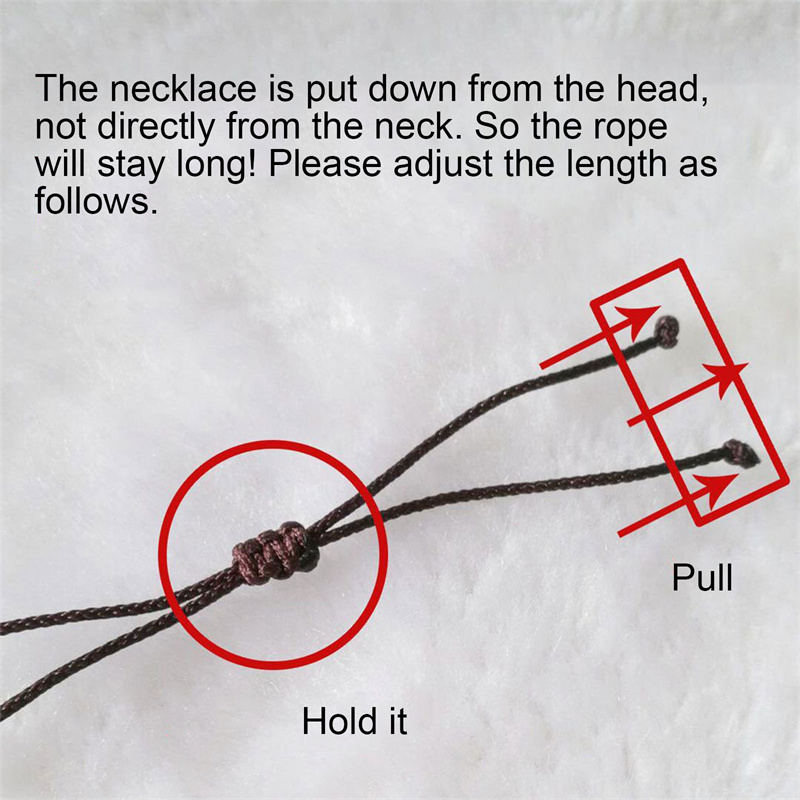 The necklace is put down from the head, not directly from the neck. So the rope will stay long! Please adjust the length as follows.

Pull

Hold it