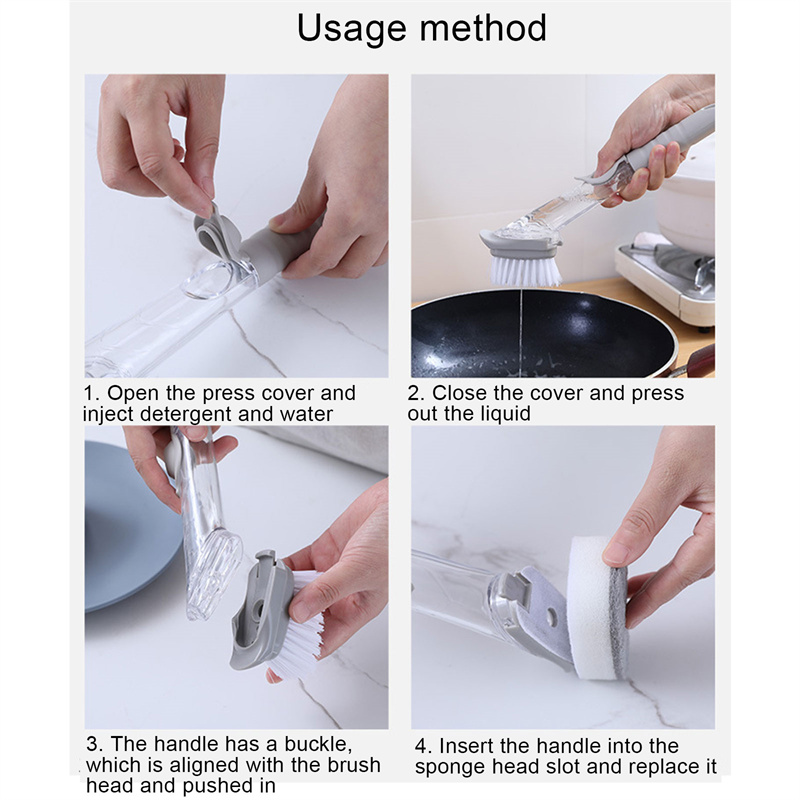 Usage method

1. Open the press cover and inject detergent and water

2. Close the cover and press out the liquid

3. The handle has a buckle, which is aligned with the brush head and pushed in

4. Insert the handle into the sponge head slot and replace it