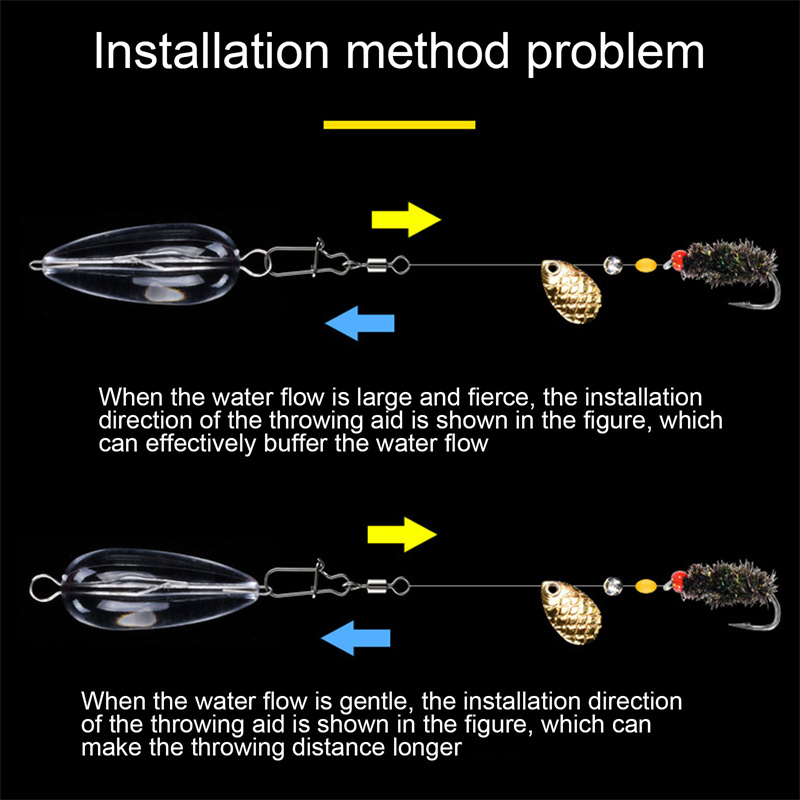 Installation method problem

When the water flow is large and fierce, the installation direction of the throwing aid is shown in the figure, which can effectively buffer the water flow

When the water flow is gentle, the installation direction of the throwing aid is shown in the figure, which can make the throwing distance longer